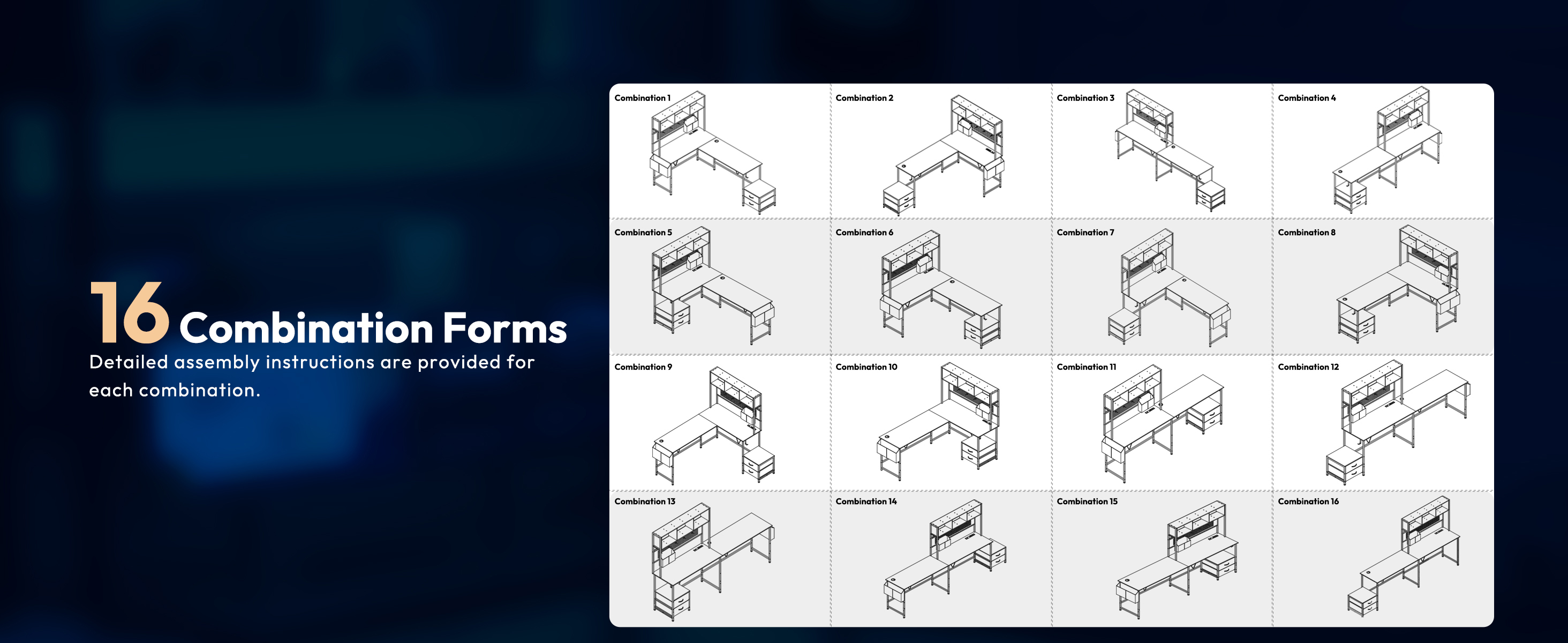 16 Combination Forms

Detailed assembly instructions are provided for each combination.

Combination 1

Combination 2

Combination 3

Combination 4

Combination 5

Combination 6

Combination 7

Combination 8

Combination 9

Combination 10

Combination 11

Combination 12

Combination 13

Combination 14

Combination 15

Combination 16