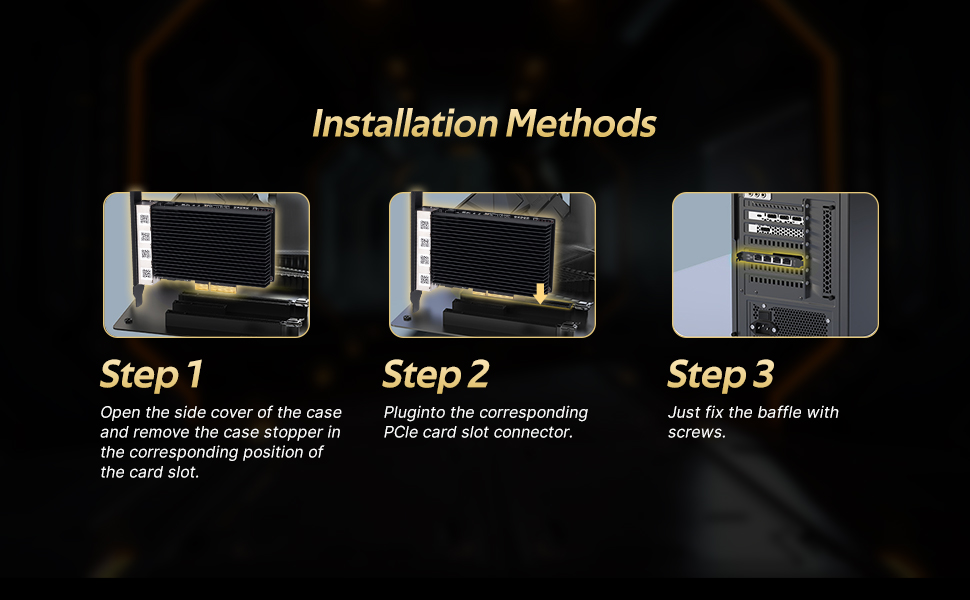 Installation Methods

Step 1

Open the side cover of the case and remove the case stopper in the corresponding position of the card slot.

Step 2

Pluginto the corresponding PCIe card slot connector.

Step 3

Just fix the baffle with screws.