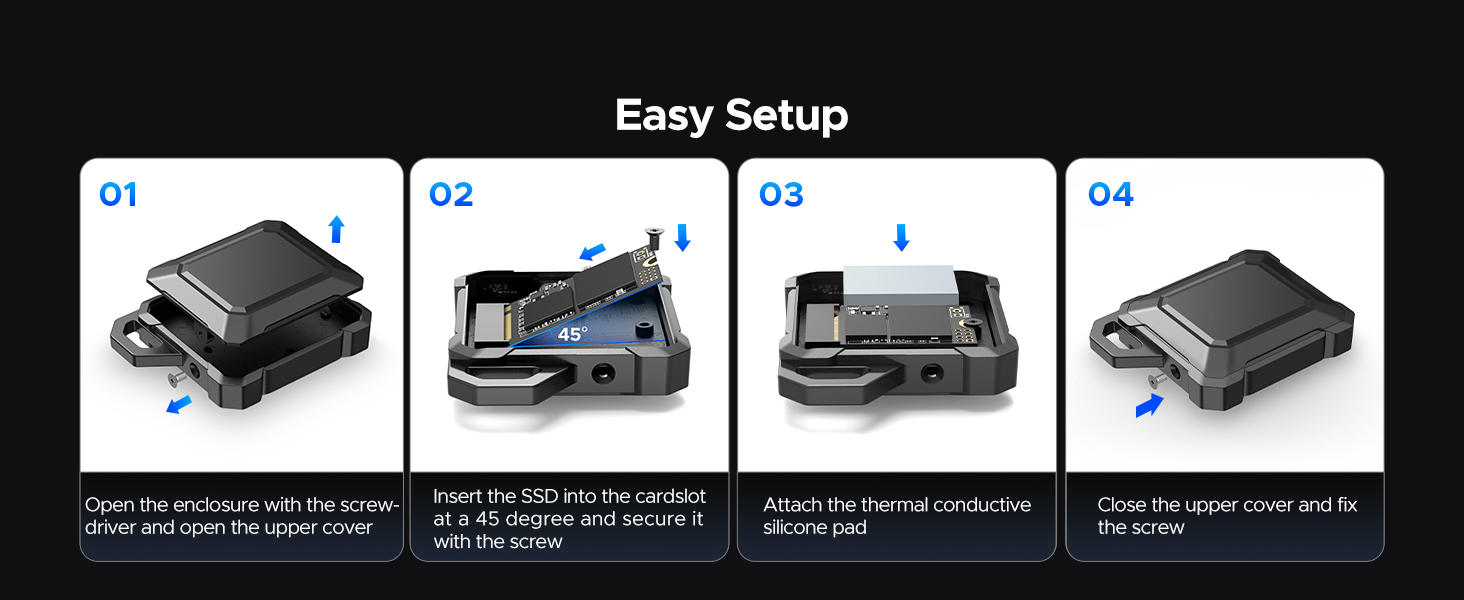 Easy Setup

01

Open the enclosure with the screwdriver and open the upper cover

02

45°

Insert the SSD into the cardslot at a 45 degree and secure it with the screw

03

Attach the thermal conductive silicone pad

04

Close the upper cover and fix the screw