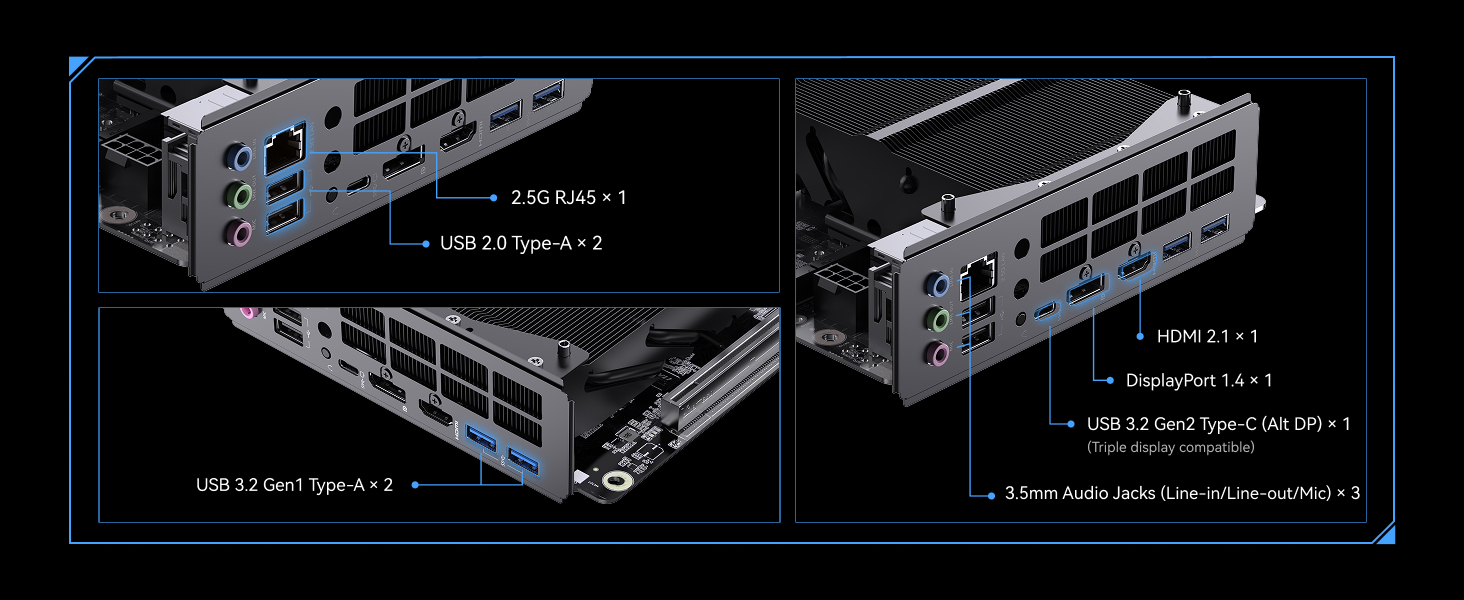 2.5G RJ45 × 1

USB 2.0 Type-A × 2

USB 3.2 Gen1 Type-A × 2

HDMI 2.1 × 1

DisplayPort 1.4 × 1

USB 3.2 Gen2 Type-C (Alt DP) × 1
(Triple display compatible)

3.5mm Audio Jacks (Line-in/Line-out/Mic) × 3