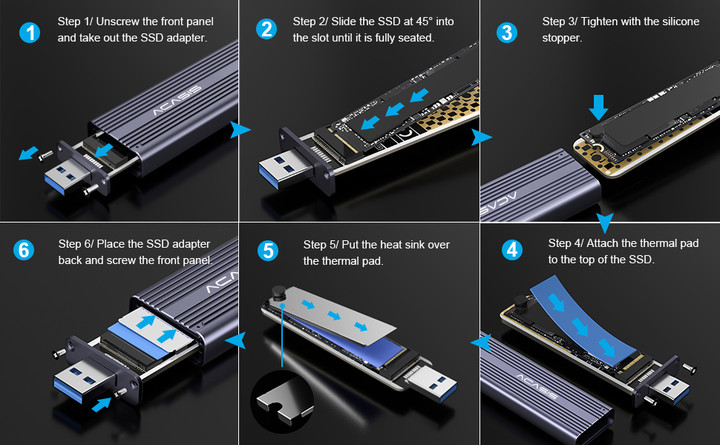 1 Step 1/ Unscrew the front panel and take out the SSD adapter.

ACASIS

2 Step 2/ Slide the SSD at 45° into the slot until it is fully seated.

3 Step 3/ Tighten with the silicone stopper.

ACASIS

6 Step 6/ Place the SSD adapter back and screw the front panel.

ACASIS

5 Step 5/ Put the heat sink over the thermal pad.

4 Step 4/ Attach the thermal pad to the top of the SSD.

ACASIS