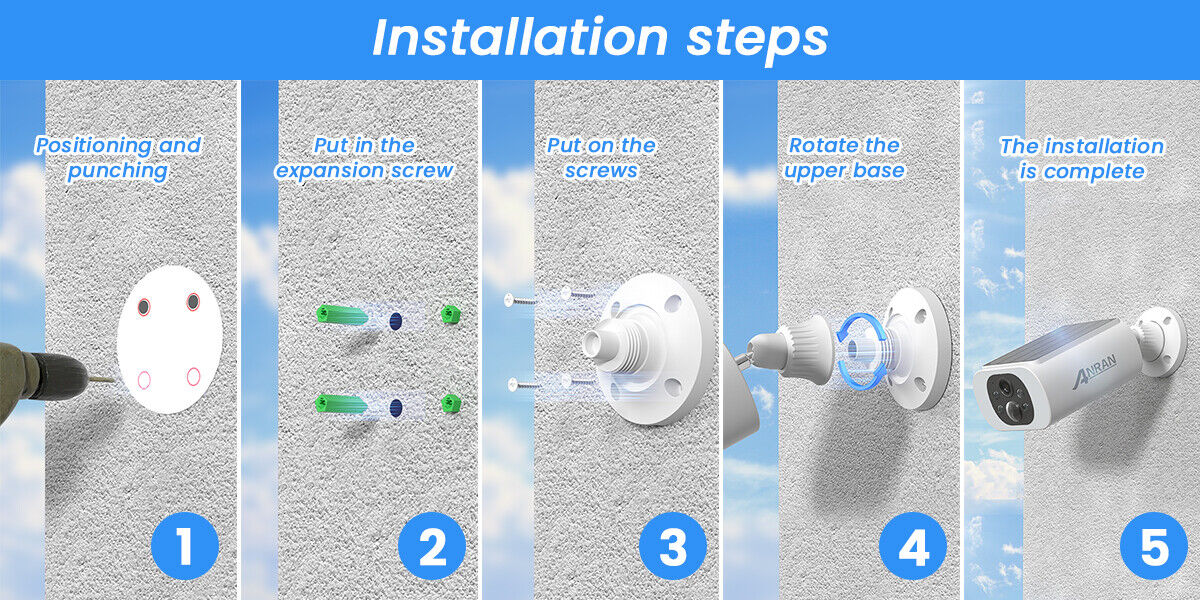 Installation steps

Positioning and punching

1

Put in the expansion screw

2

Put on the screws

3

Rotate the upper base

4

The installation is complete

ANRAN

5