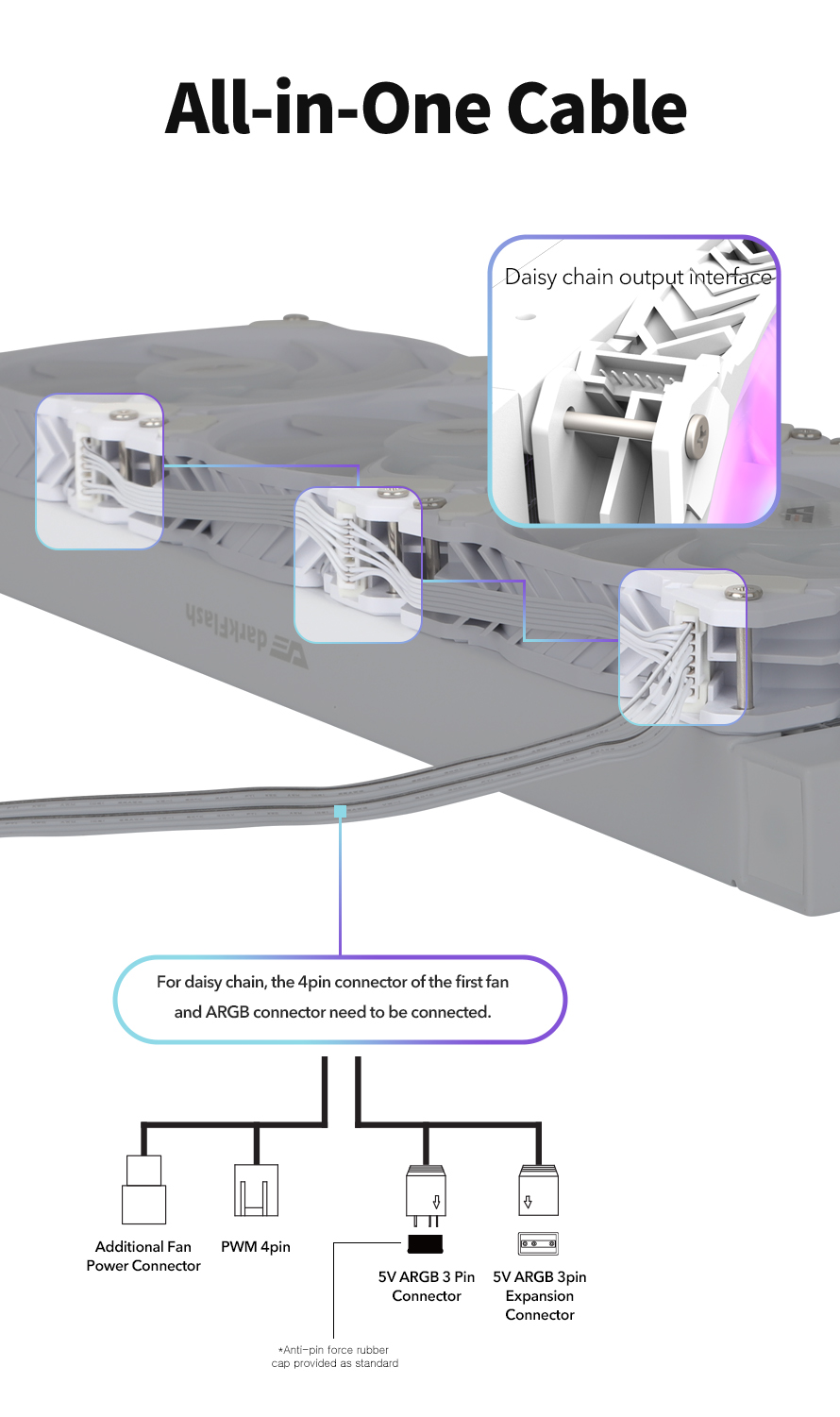 All-in-One Cable

Daisy chain output interface

darkFlash

For daisy chain, the 4pin connector of the first fan and ARGB connector need to be connected.

Additional Fan Power Connector

PWM 4pin

5V ARGB 3 Pin Connector

5V ARGB 3pin Expansion Connector

*Anti-pin force rubber cap provided as standard