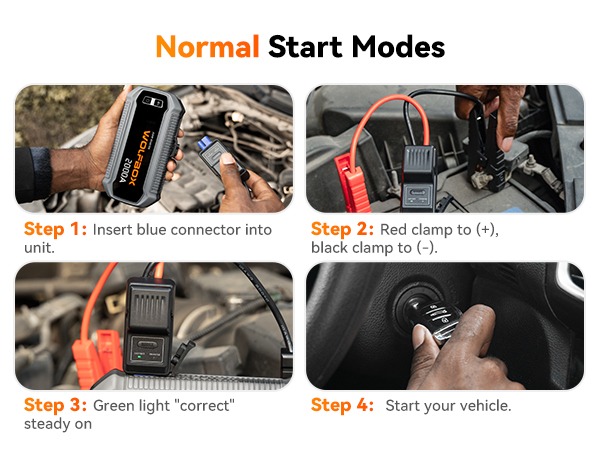 Normal Start Modes

WOLFBOX
2000A

Step 1: Insert blue connector into unit.

Step 2: Red clamp to (+), black clamp to (-).

Step 3: Green light "correct" steady on

Step 4: Start your vehicle.