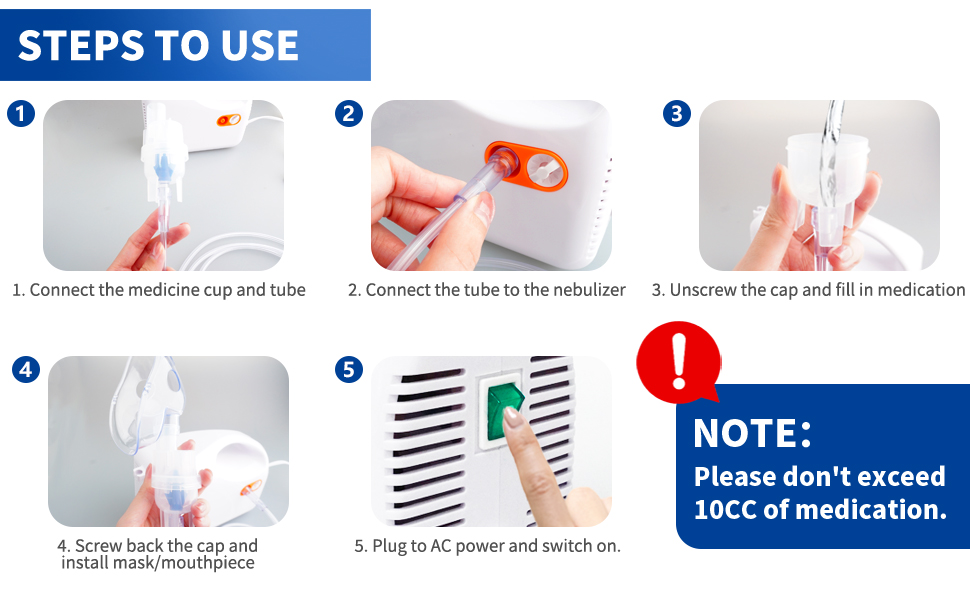 STEPS TO USE

1

1. Connect the medicine cup and tube

2

2. Connect the tube to the nebulizer

3

3. Unscrew the cap and fill in medication

4

4. Screw back the cap and install mask/mouthpiece

5

5. Plug to AC power and switch on.

!

NOTE:

Please don't exceed 10CC of medication.