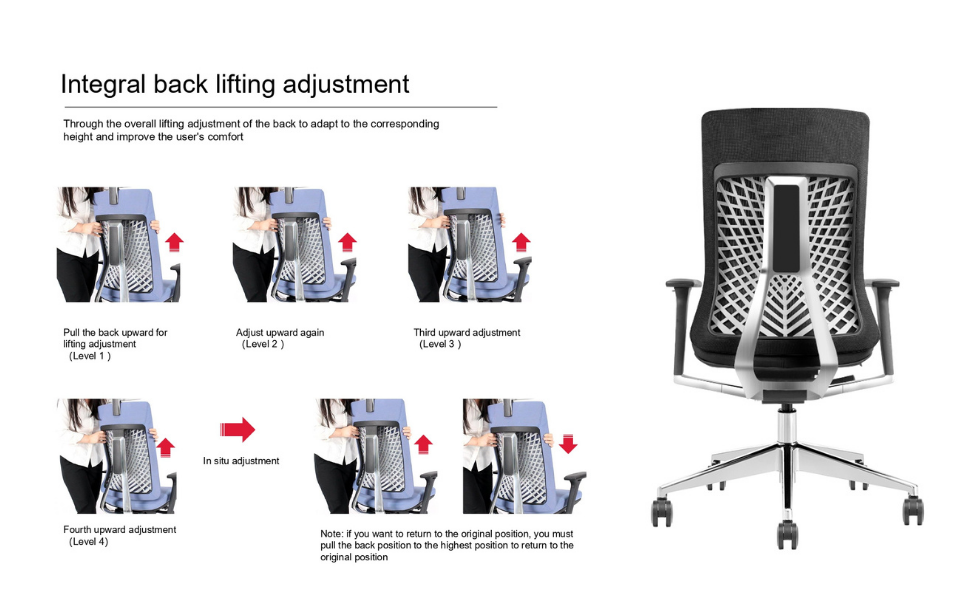 Integral back lifting adjustment

Through the overall lifting adjustment of the back to adapt to the corresponding height and improve the user's comfort

Pull the back upward for lifting adjustment (Level 1 )

Adjust upward again (Level 2 )

Third upward adjustment (Level 3 )

Fourth upward adjustment (Level 4)

In situ adjustment

Note: if you want to return to the original position, you must pull the back position to the highest position to return to the original position