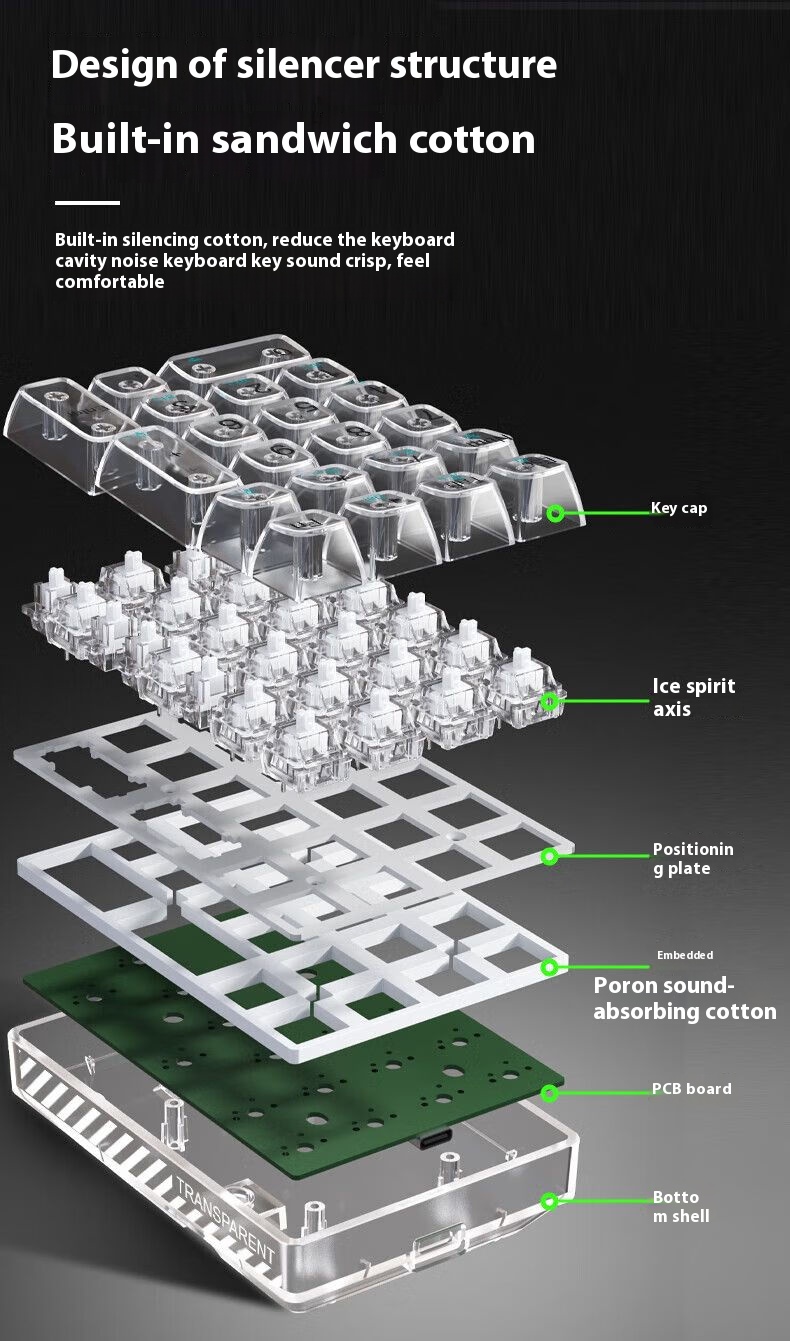 Design of silencer structure

Built-in sandwich cotton

Built-in silencing cotton, reduce the keyboard cavity noise keyboard key sound crisp, feel comfortable

Key cap

Ice spirit axis

Positioning plate

Embedded

Poron sound-absorbing cotton

PCB board

Bottom shell

TRANSPARENT