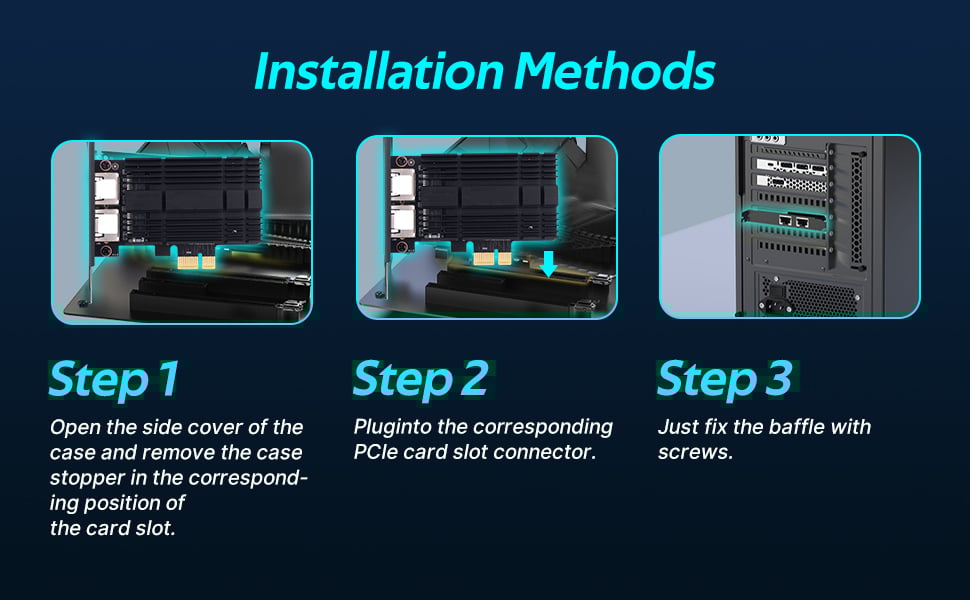 Installation Methods

Step 1

Open the side cover of the case and remove the case stopper in the corresponding position of the card slot.

Step 2

Pluginto the corresponding PCIe card slot connector.

Step 3

Just fix the baffle with screws.