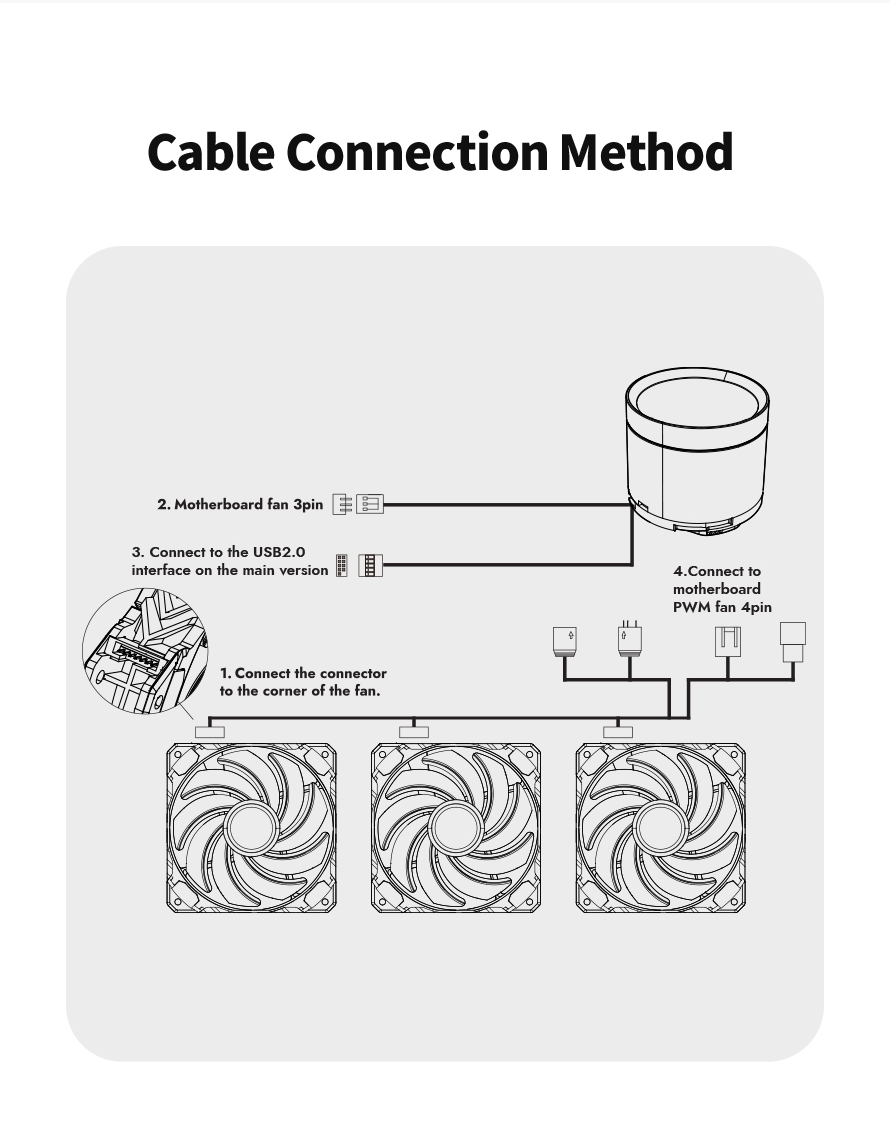 Cable Connection Method

2. Motherboard fan 3pin

3. Connect to the USB2.0 interface on the main version

4.Connect to motherboard PWM fan 4pin

1. Connect the connector to the corner of the fan.