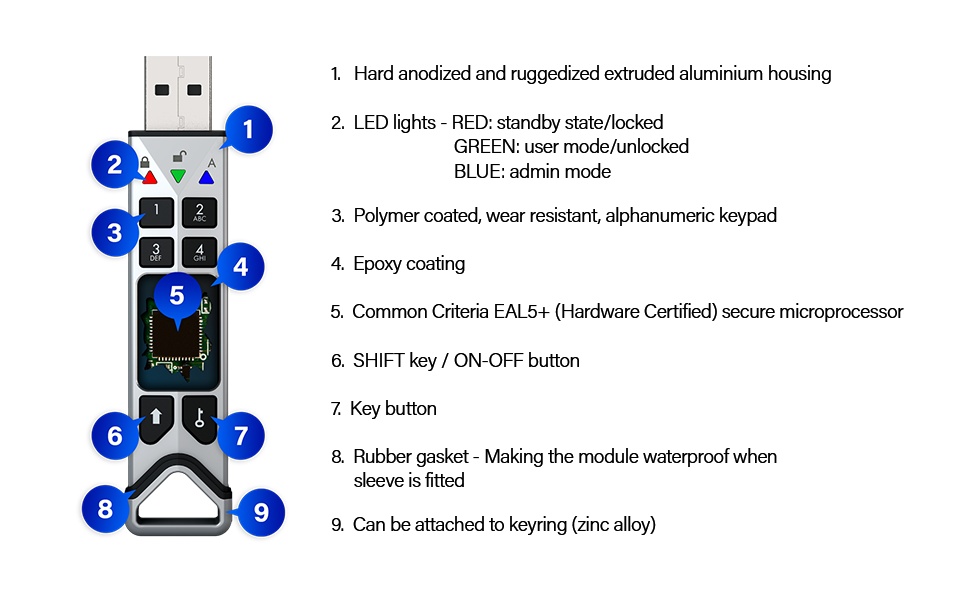 1
2
A
3
1
2 ABC
3 DEF
4 GHI
4
5
6
7
8
9

1. Hard anodized and ruggedized extruded aluminium housing

2. LED lights - RED: standby state/locked
GREEN: user mode/unlocked
BLUE: admin mode

3. Polymer coated, wear resistant, alphanumeric keypad

4. Epoxy coating

5. Common Criteria EAL5+ (Hardware Certified) secure microprocessor

6. SHIFT key / ON-OFF button

7. Key button

8. Rubber gasket - Making the module waterproof when sleeve is fitted

9. Can be attached to keyring (zinc alloy)