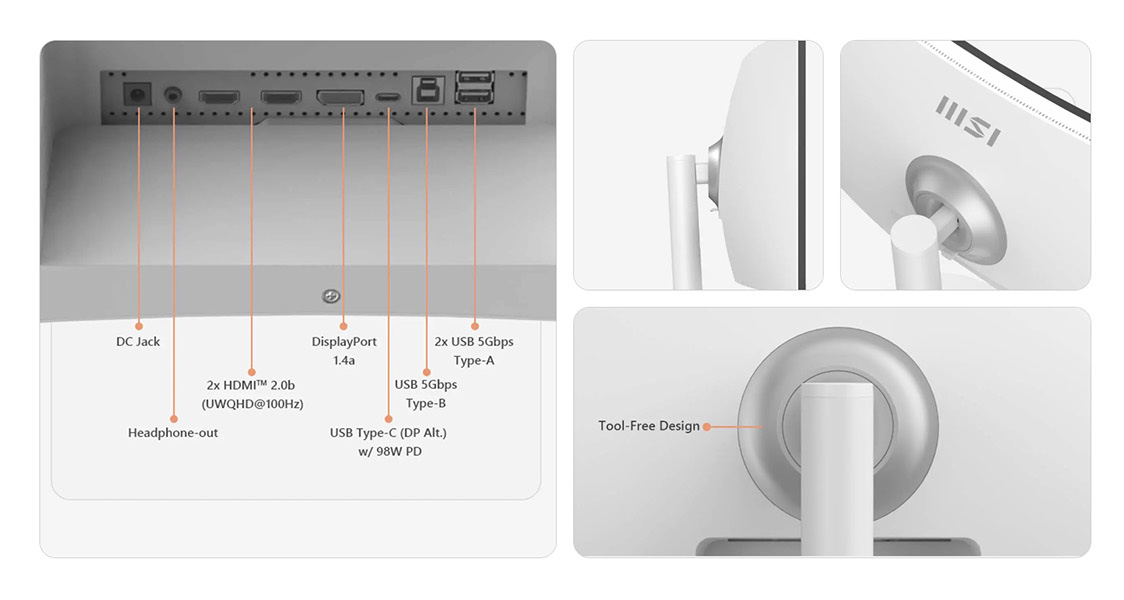 DC Jack

Headphone-out

2x HDMI™ 2.0b
(UWQHD@100Hz)

DisplayPort
1.4a

USB Type-C (DP Alt.)
w/ 98W PD

USB 5Gbps
Type-B

2x USB 5Gbps
Type-A

MSI

Tool-Free Design