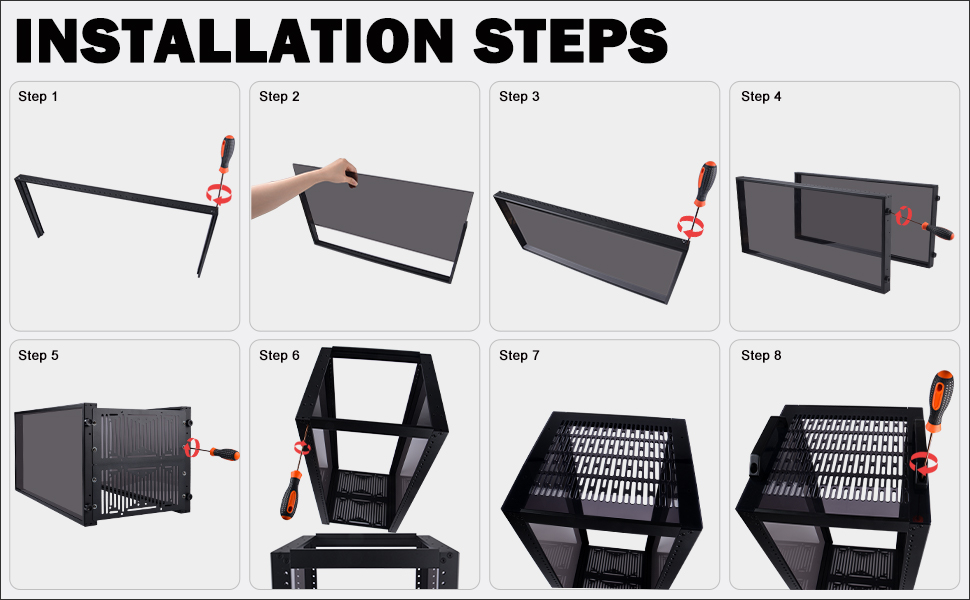 INSTALLATION STEPS

Step 1

Step 2

Step 3

Step 4

Step 5

Step 6

Step 7

Step 8