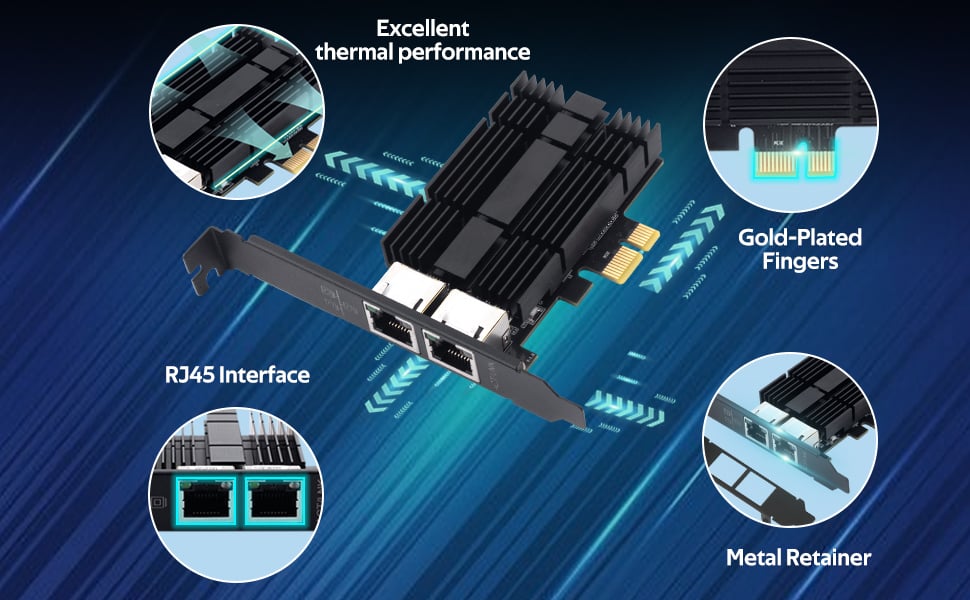 Excellent thermal performance

Gold-Plated Fingers

RJ45 Interface

Metal Retainer