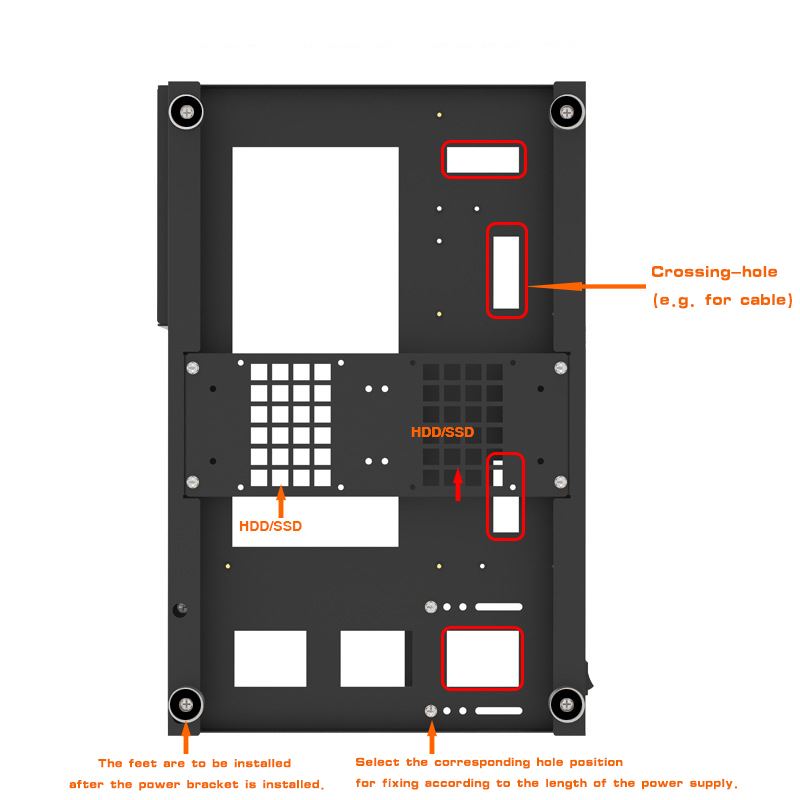 Crossing-hole
(e.g. for cable)

HDD/SSD

HDD/SSD

The feet are to be installed after the power bracket is installed.

Select the corresponding hole position for fixing according to the length of the power supply.