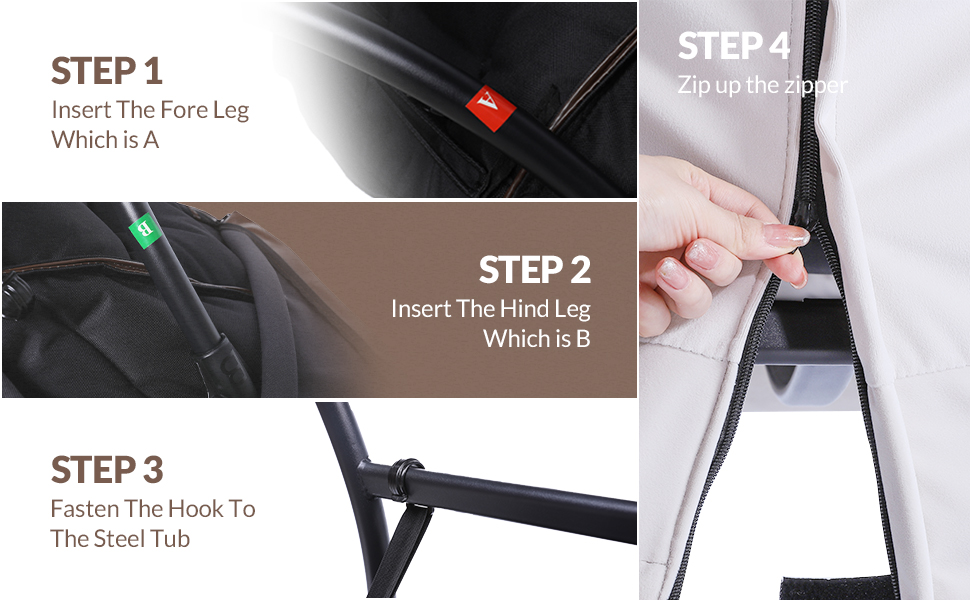 STEP 1
Insert The Fore Leg Which is A

A

B

STEP 2
Insert The Hind Leg Which is B

STEP 3
Fasten The Hook To The Steel Tub

STEP 4
Zip up the zipper