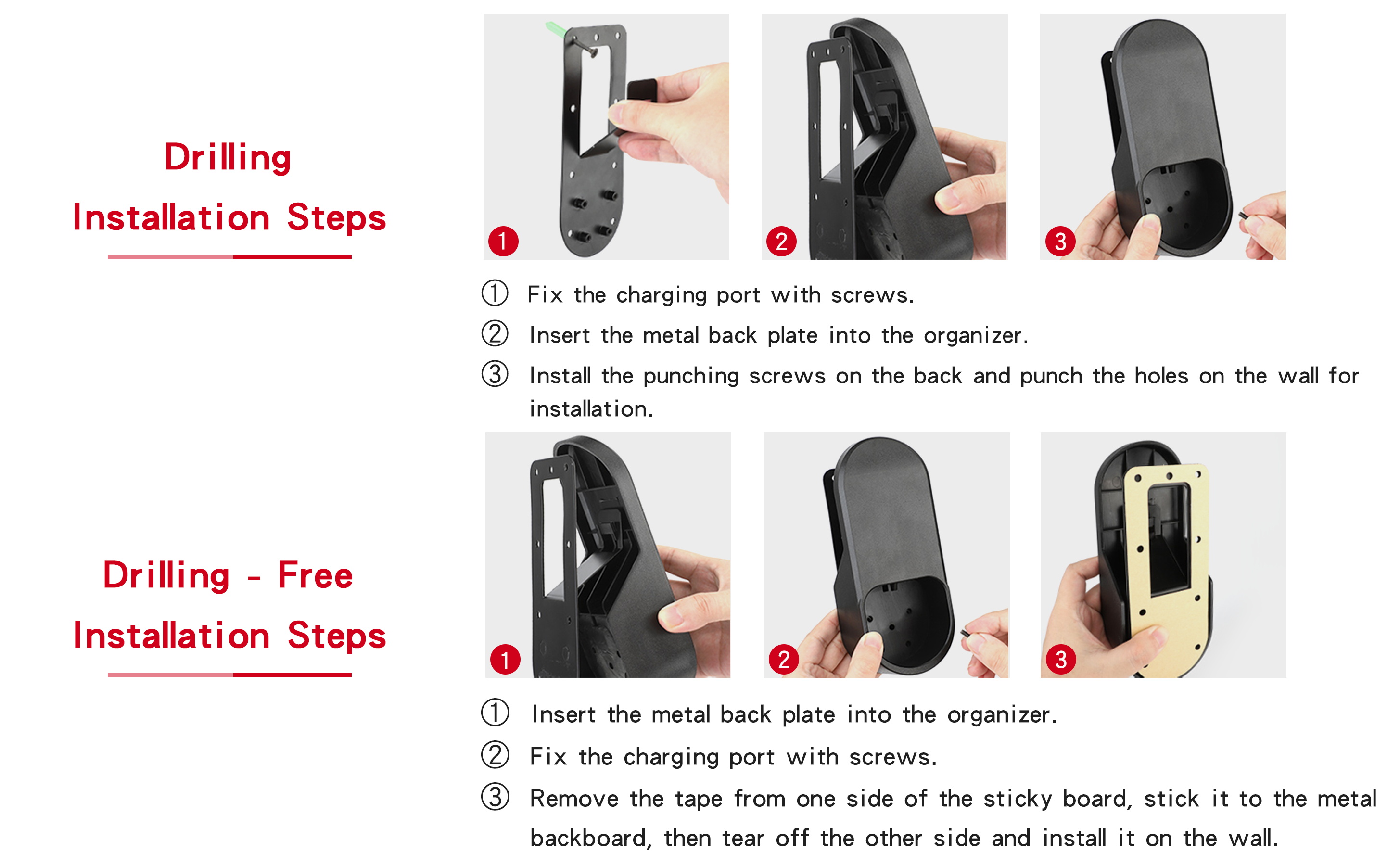 Drilling

Installation Steps

1 2 3

① Fix the charging port with screws.

② Insert the metal back plate into the organizer.

③ Install the punching screws on the back and punch the holes on the wall for installation.

Drilling - Free

Installation Steps

1 2 3

① Insert the metal back plate into the organizer.

② Fix the charging port with screws.

③ Remove the tape from one side of the sticky board, stick it to the metal backboard, then tear off the other side and install it on the wall.