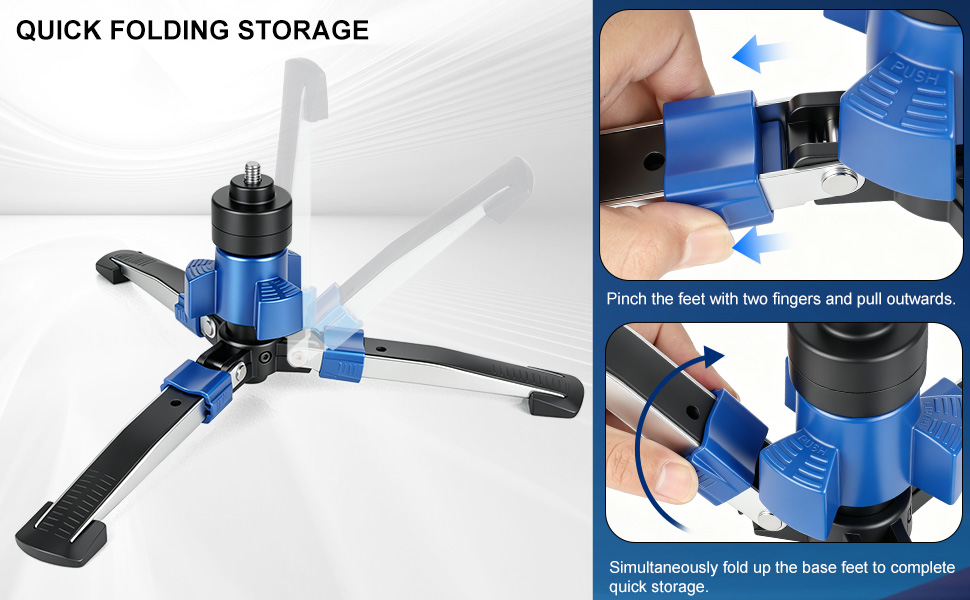 QUICK FOLDING STORAGE

PUSH

Pinch the feet with two fingers and pull outwards.

PUSH

Simultaneously fold up the base feet to complete quick storage.