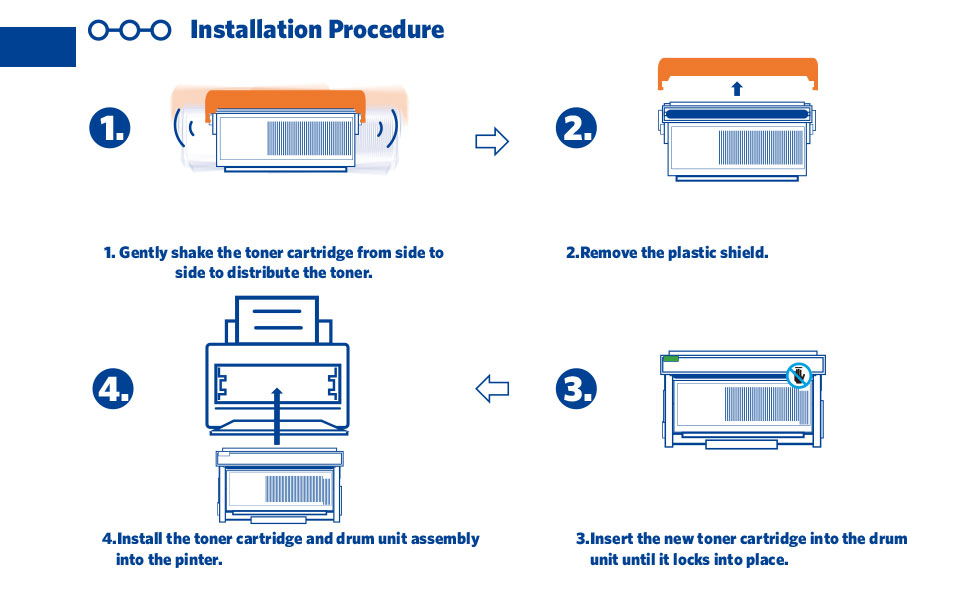 Installation Procedure

1.

2.

1. Gently shake the toner cartridge from side to side to distribute the toner.

2.Remove the plastic shield.

4.

3.

4.Install the toner cartridge and drum unit assembly into the pinter.

3.Insert the new toner cartridge into the drum unit until it locks into place.