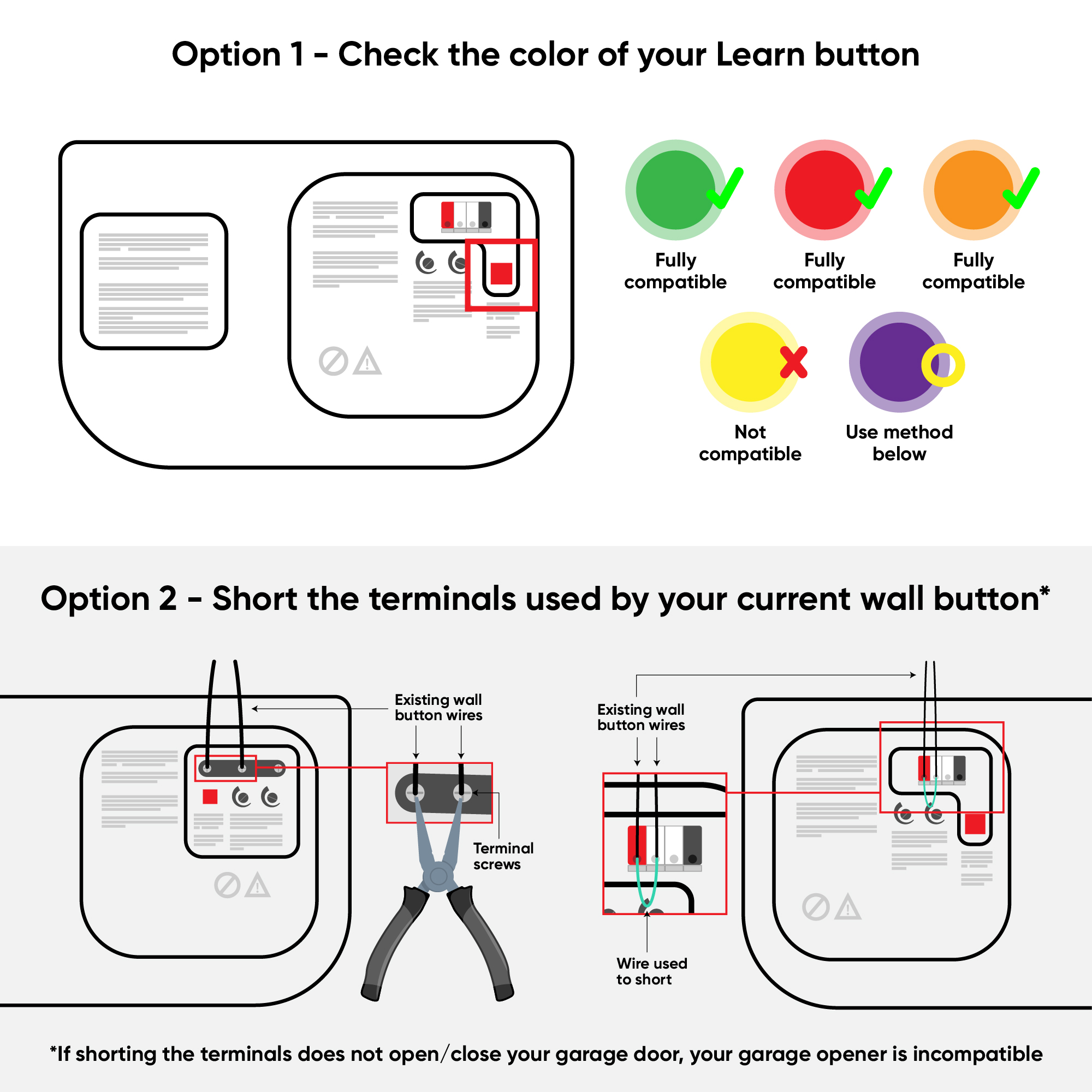 Option 1 - Check the color of your Learn button

Fully compatible

Fully compatible

Fully compatible

Not compatible

Use method below

Option 2 - Short the terminals used by your current wall button*

Existing wall button wires

Terminal screws

Existing wall button wires

Wire used to short

*If shorting the terminals does not open/close your garage door, your garage opener is incompatible