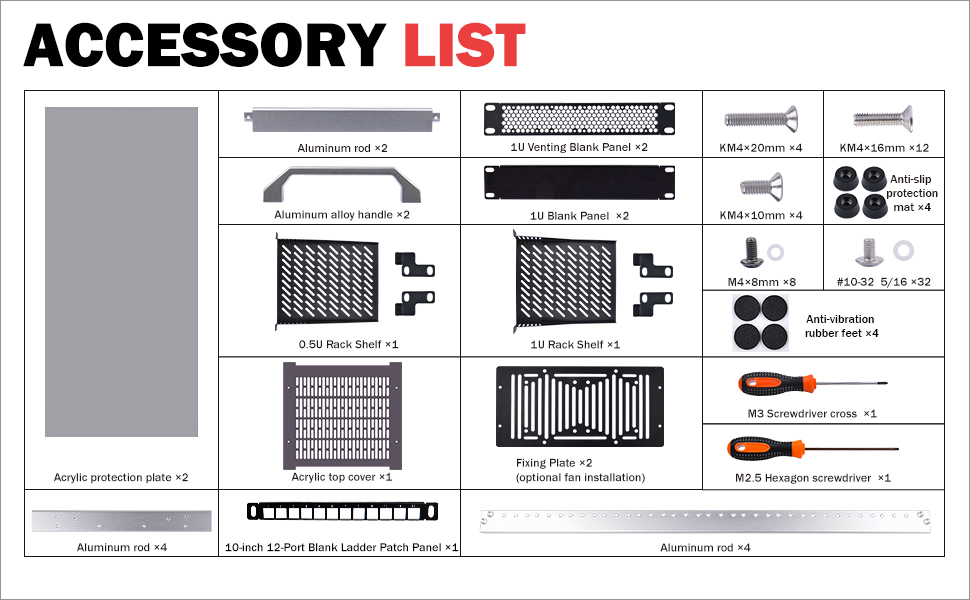 ACCESSORY LIST

Acrylic protection plate ×2

Aluminum rod ×2

1U Venting Blank Panel ×2

KM4×20mm ×4

KM4×16mm ×12

Aluminum alloy handle ×2

1U Blank Panel ×2

KM4×10mm ×4

Anti-slip protection mat ×4

0.5U Rack Shelf ×1

1U Rack Shelf ×1

M4×8mm ×8

#10-32 5/16 ×32

Anti-vibration rubber feet ×4

Acrylic top cover ×1

Fixing Plate ×2 (optional fan installation)

M3 Screwdriver cross ×1

M2.5 Hexagon screwdriver ×1

Aluminum rod ×4

10-inch 12-Port Blank Ladder Patch Panel ×1

Aluminum rod ×4