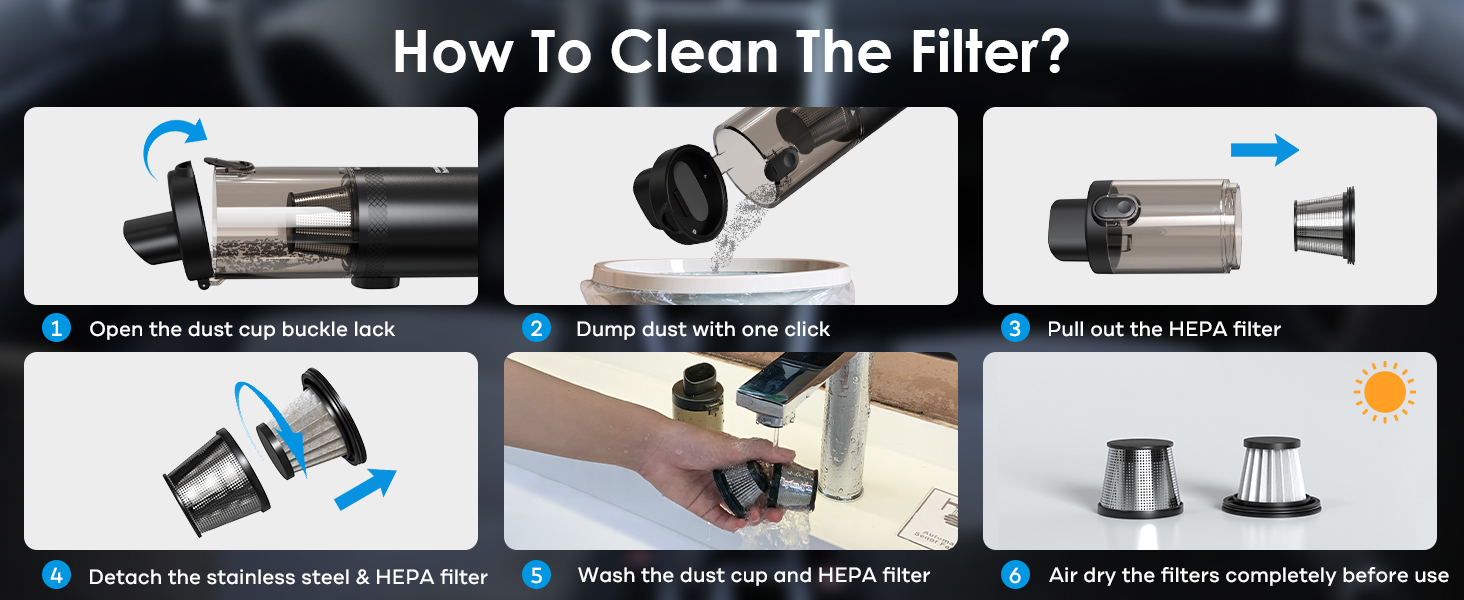 How To Clean The Filter?

1 Open the dust cup buckle lack

2 Dump dust with one click

3 Pull out the HEPA filter

4 Detach the stainless steel & HEPA filter

5 Wash the dust cup and HEPA filter

6 Air dry the filters completely before use