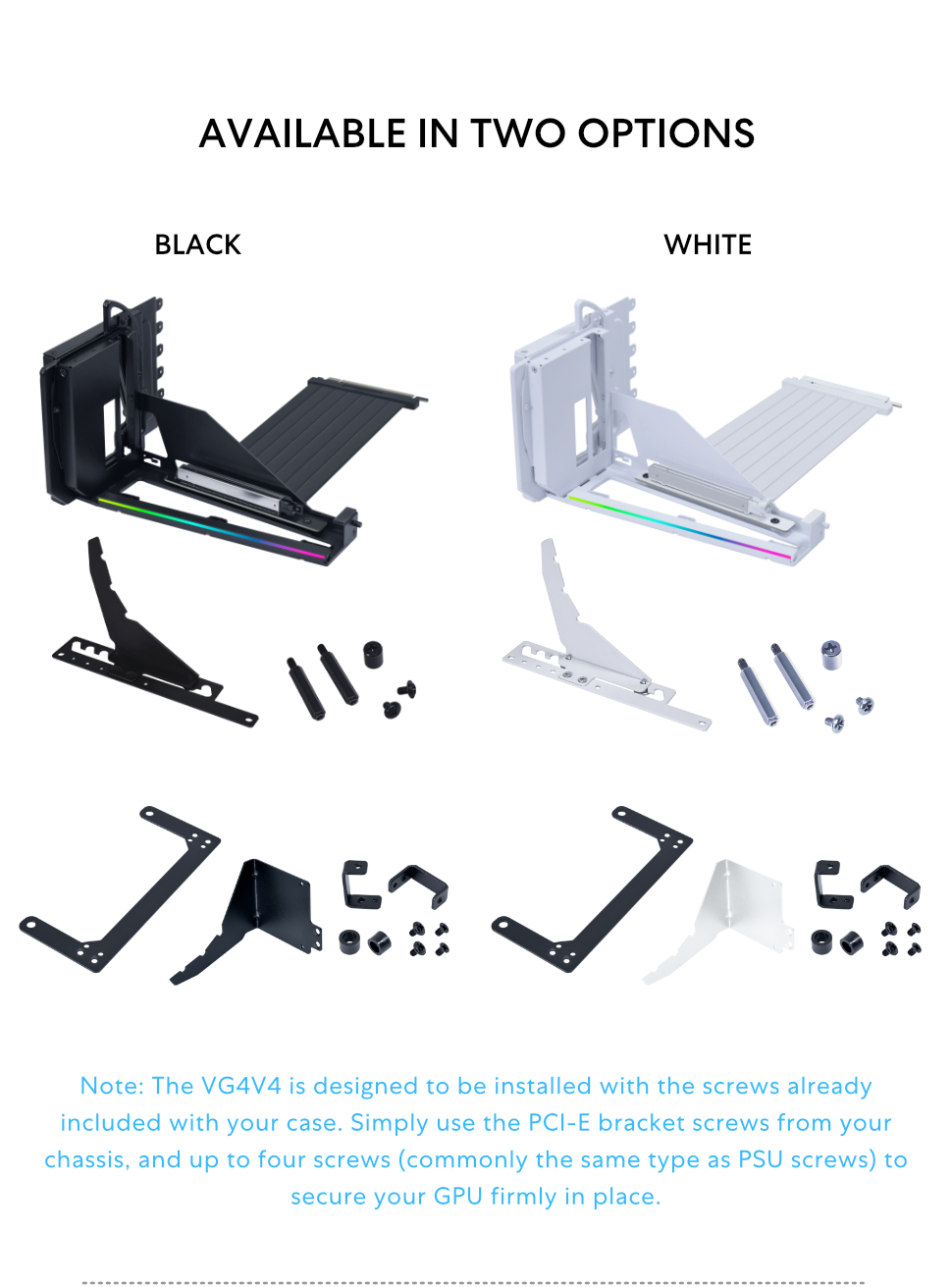 AVAILABLE IN TWO OPTIONS

BLACK

WHITE

Note: The VG4V4 is designed to be installed with the screws already included with your case. Simply use the PCI-E bracket screws from your chassis, and up to four screws (commonly the same type as PSU screws) to secure your GPU firmly in place.