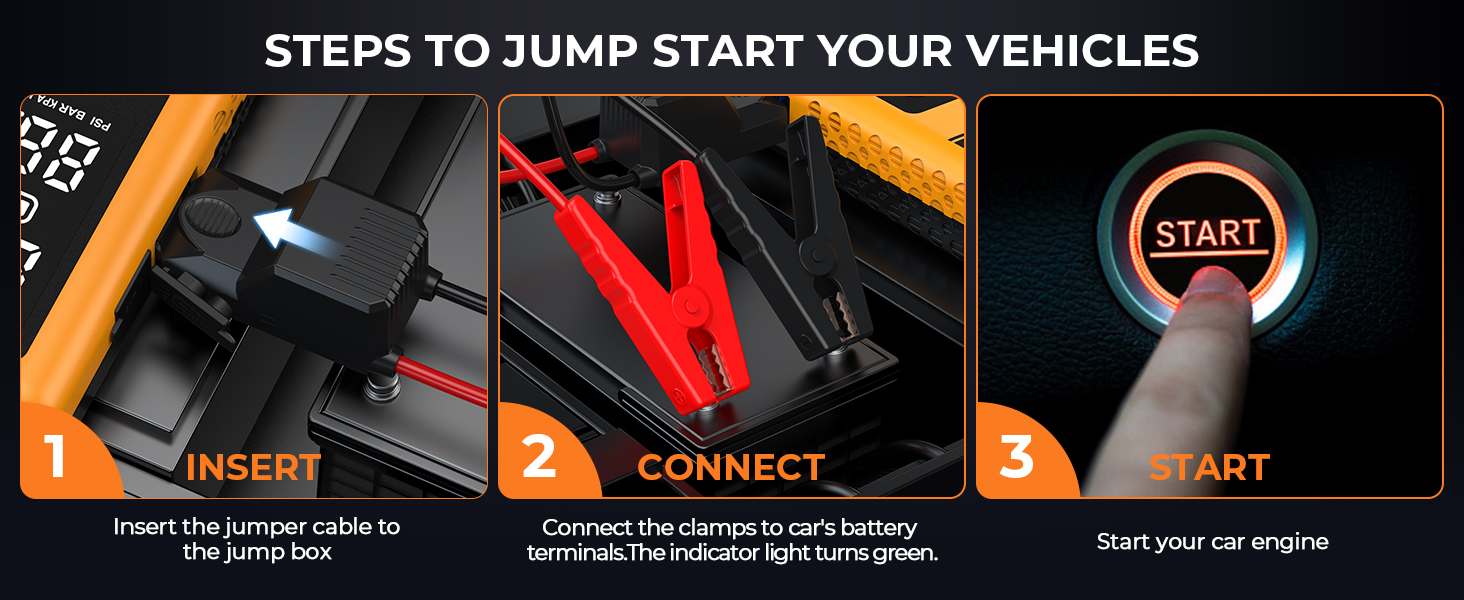 STEPS TO JUMP START YOUR VEHICLES

PSI BAR KPA

1 INSERT

Insert the jumper cable to the jump box

2 CONNECT

Connect the clamps to car's battery terminals.The indicator light turns green.

START

3 START

Start your car engine