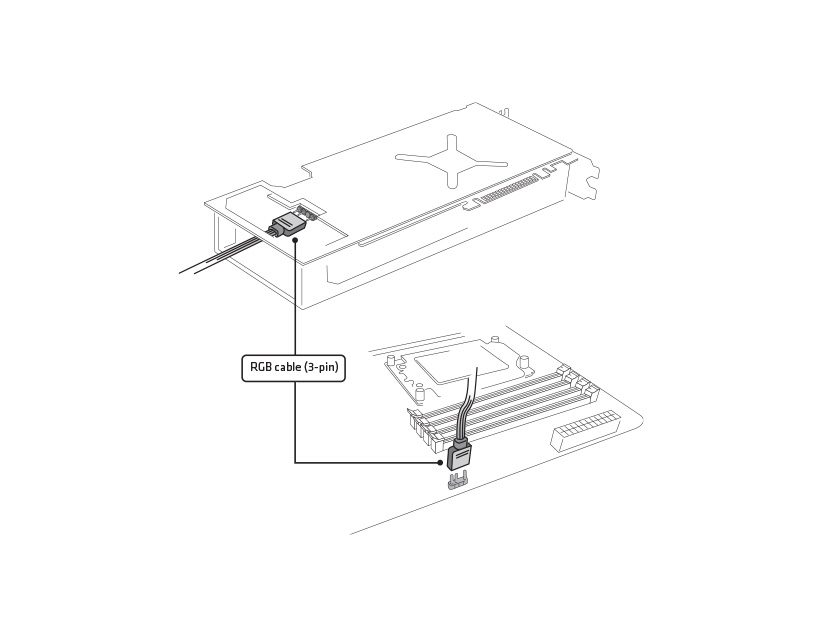 RGB cable (3-pin)