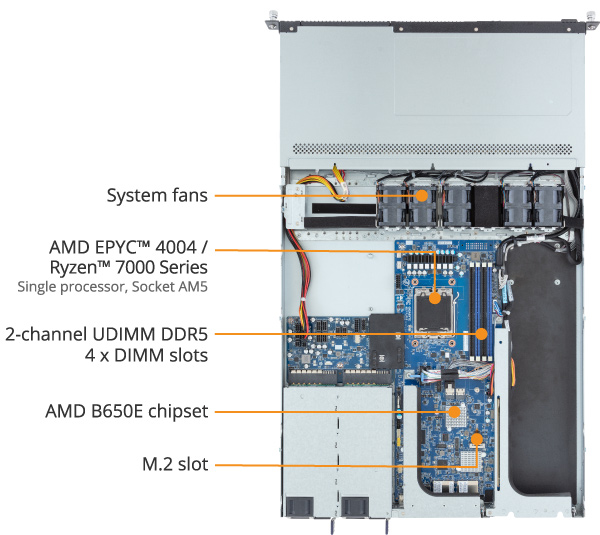 System fans

AMD EPYC™ 4004 / Ryzen™ 7000 Series
Single processor, Socket AM5

2-channel UDIMM DDR5
4 x DIMM slots

AMD B650E chipset

M.2 slot