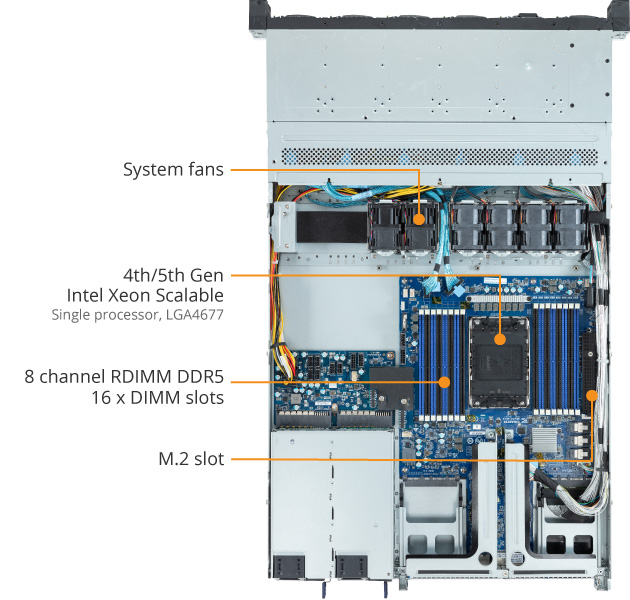 System fans

4th/5th Gen
Intel Xeon Scalable
Single processor, LGA4677

8 channel RDIMM DDR5
16 x DIMM slots

M.2 slot