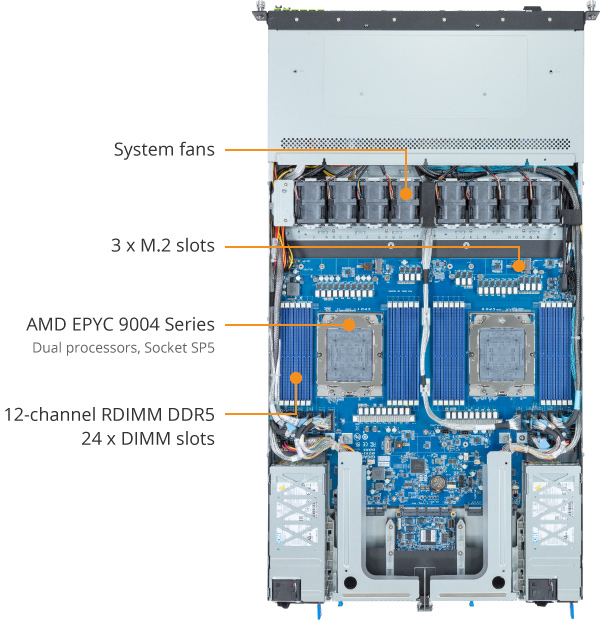 System fans

3 x M.2 slots

AMD EPYC 9004 Series
Dual processors, Socket SP5

12-channel RDIMM DDR5
24 x DIMM slots