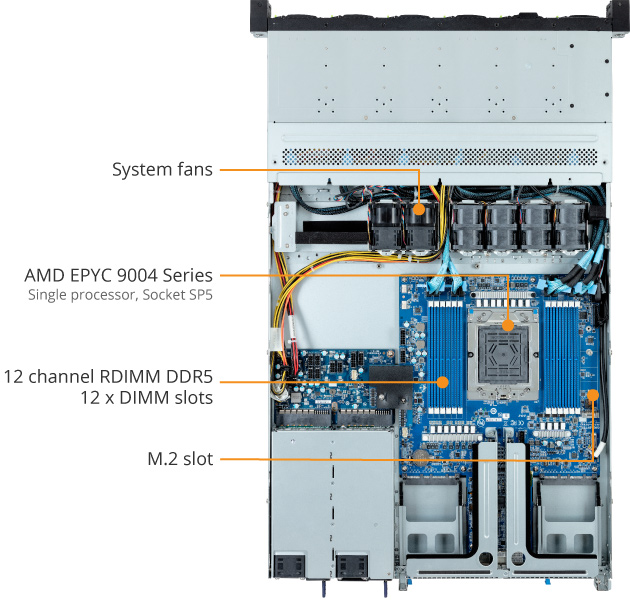 System fans

AMD EPYC 9004 Series
Single processor, Socket SP5

12 channel RDIMM DDR5
12 x DIMM slots

M.2 slot