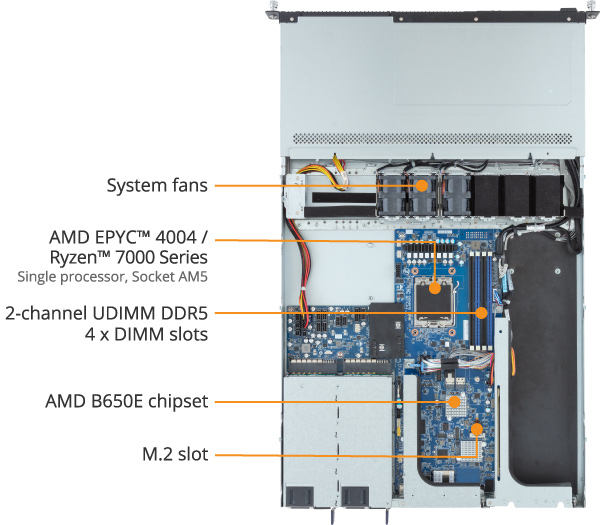 System fans

AMD EPYC™ 4004 / Ryzen™ 7000 Series
Single processor, Socket AM5

2-channel UDIMM DDR5
4 x DIMM slots

AMD B650E chipset

M.2 slot