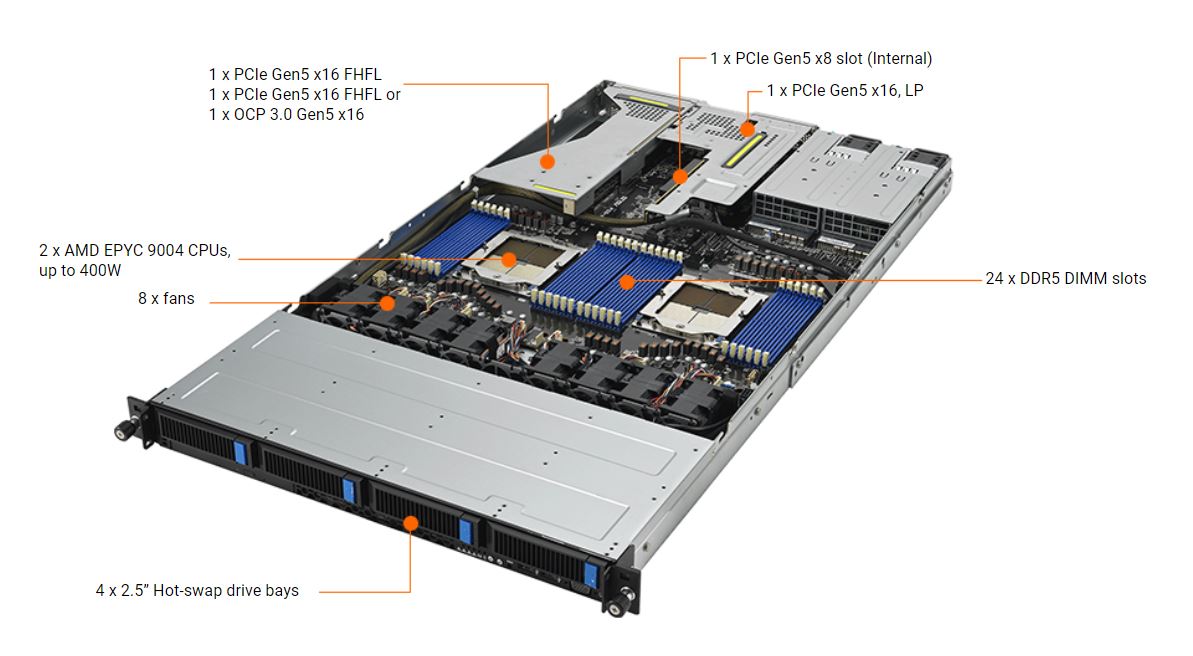 1 x PCIe Gen5 x16 FHFL
1 x PCIe Gen5 x16 FHFL or
1 x OCP 3.0 Gen5 x16

1 x PCIe Gen5 x8 slot (Internal)

1 x PCIe Gen5 x16, LP

2 x AMD EPYC 9004 CPUs, up to 400W

8 x fans

24 x DDR5 DIMM slots

4 x 2.5" Hot-swap drive bays