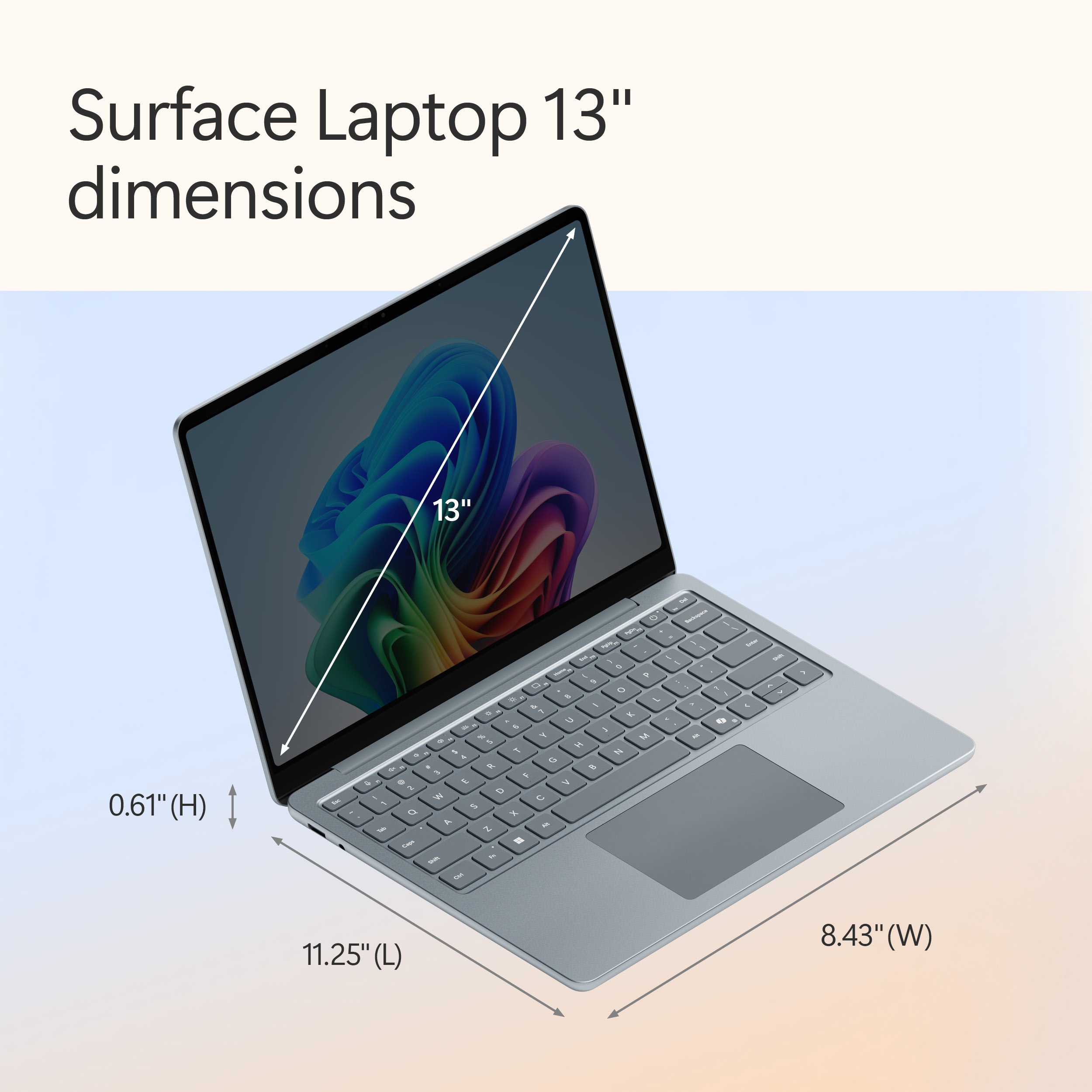 Surface Laptop 13"
dimensions

13"

0.61" (H)

11.25" (L)

8.43" (W)