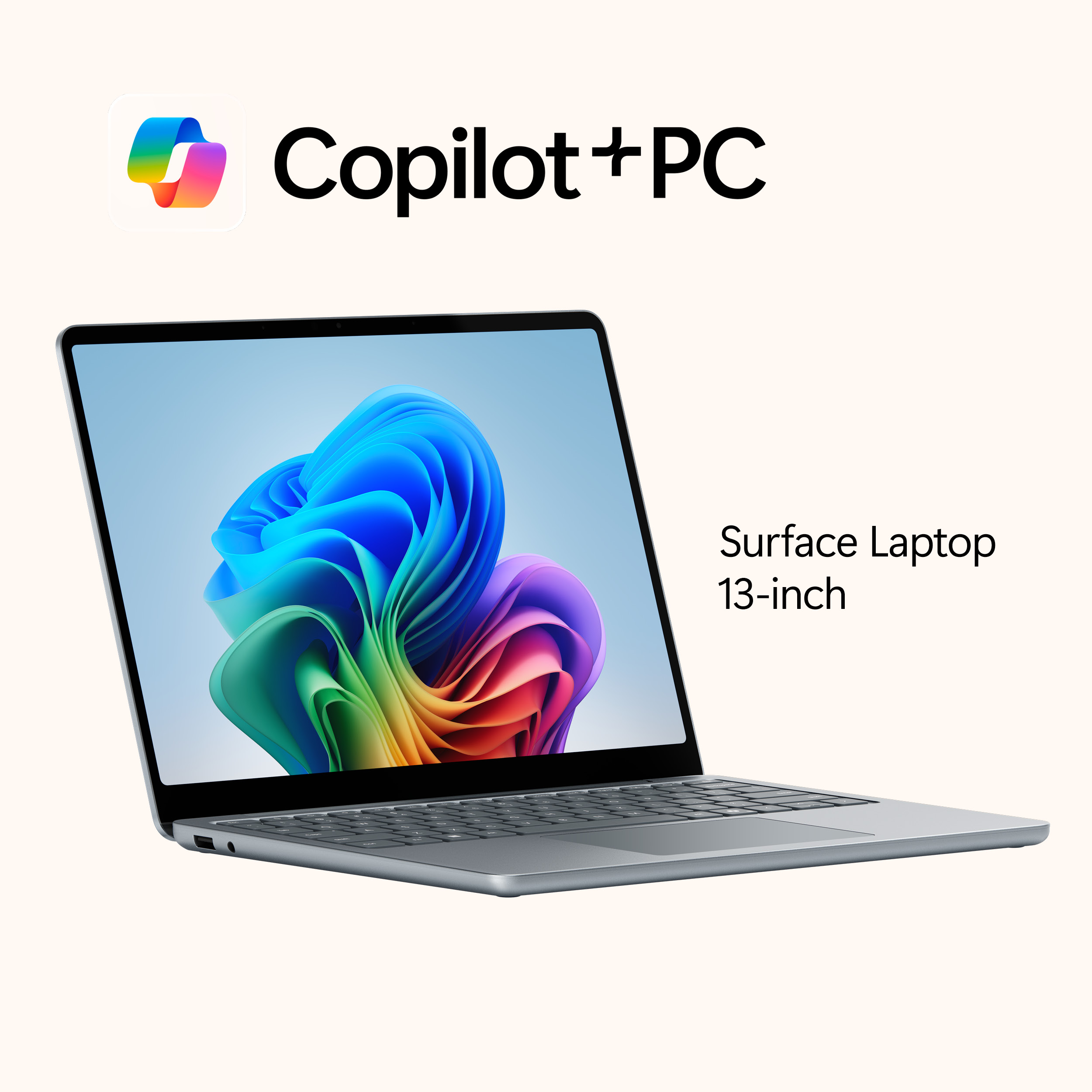 Copilot+PC

Surface Laptop
13-inch