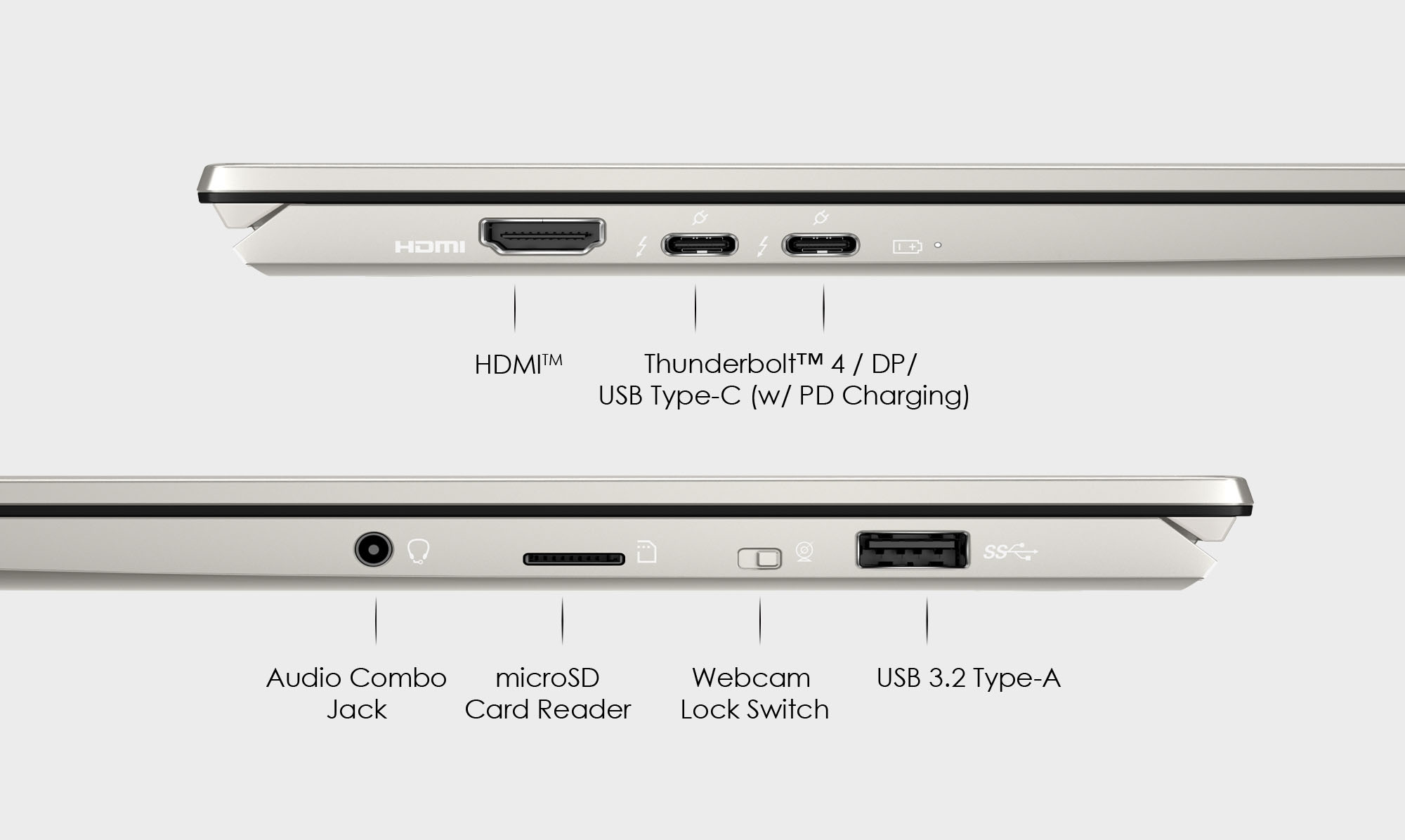 HDMI

HDMI™

Thunderbolt™ 4 / DP/
USB Type-C (w/ PD Charging)

SS

Audio Combo
Jack

microSD
Card Reader

Webcam
Lock Switch

USB 3.2 Type-A