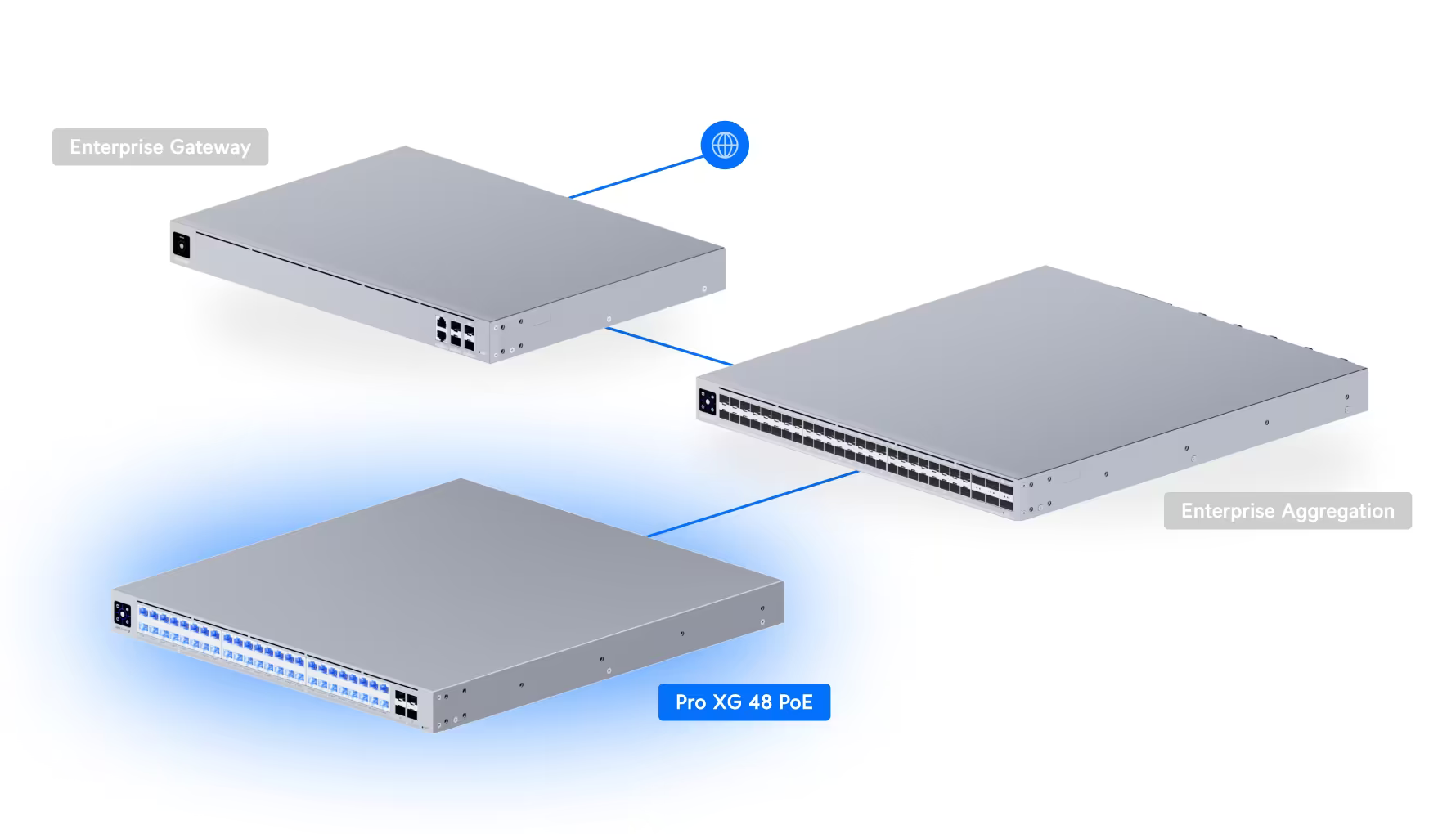 Enterprise Gateway

Enterprise Aggregation

Pro XG 48 PoE