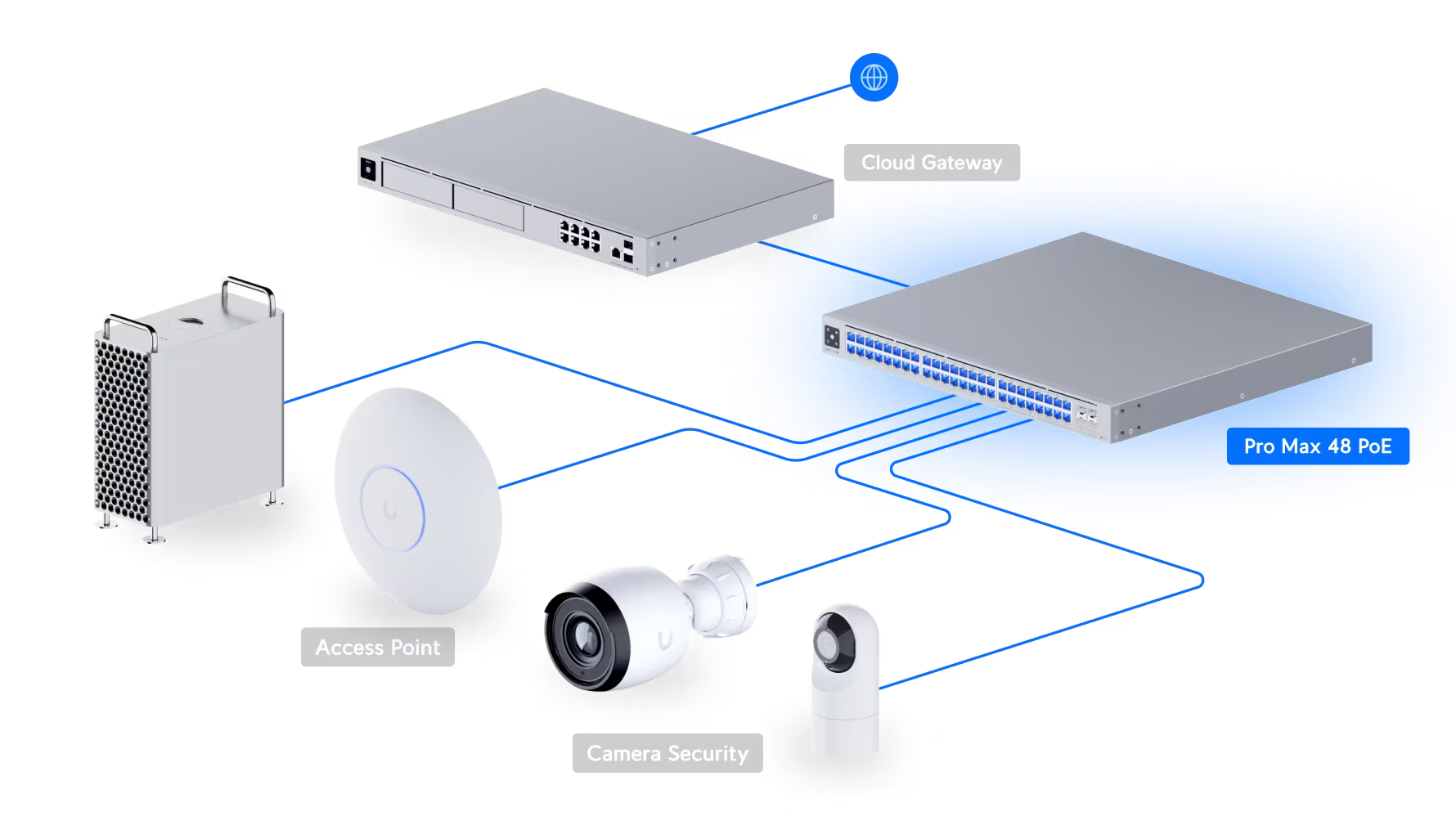 Cloud Gateway

Pro Max 48 PoE

Access Point

Camera Security