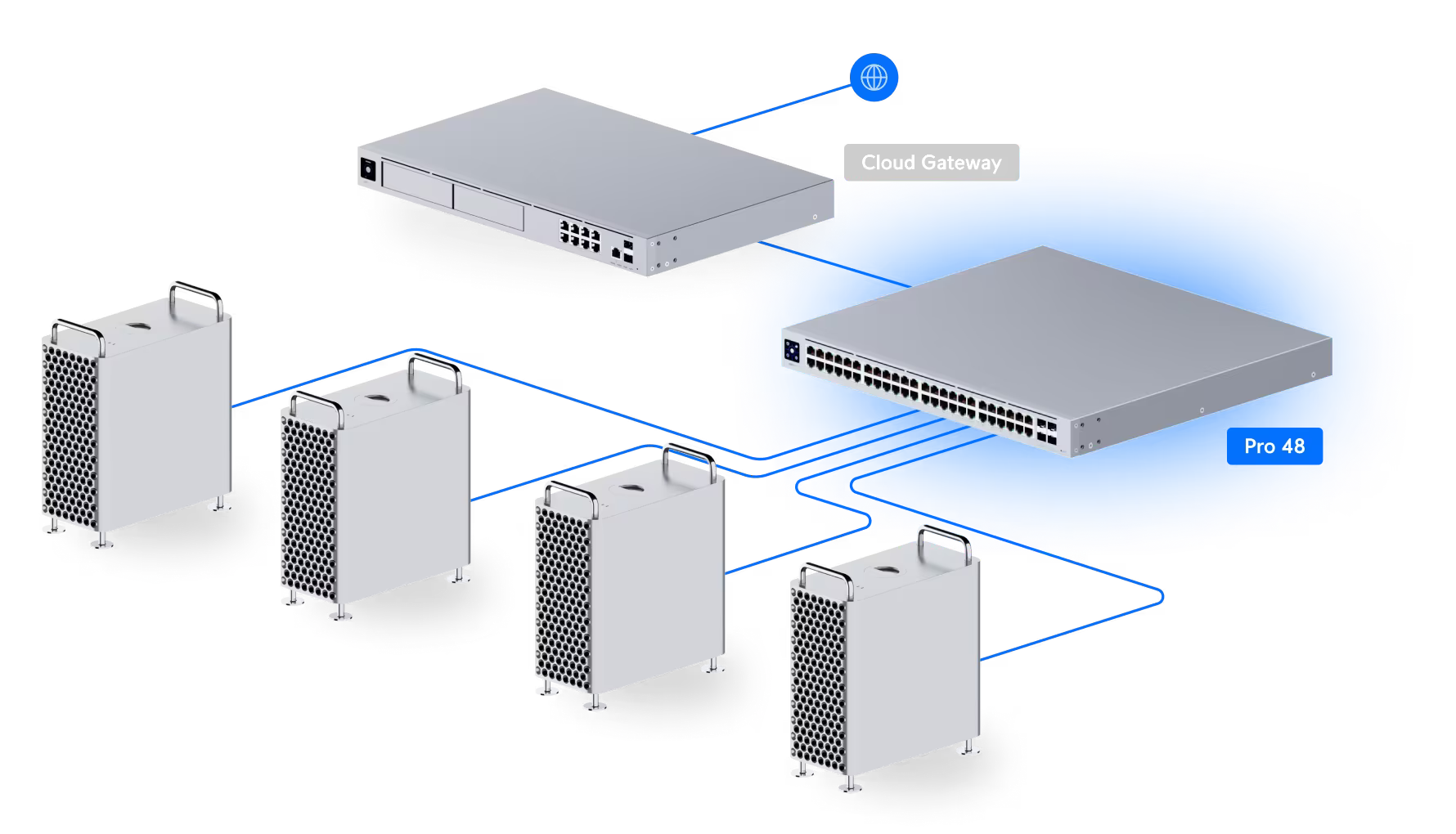 Cloud Gateway

Pro 48