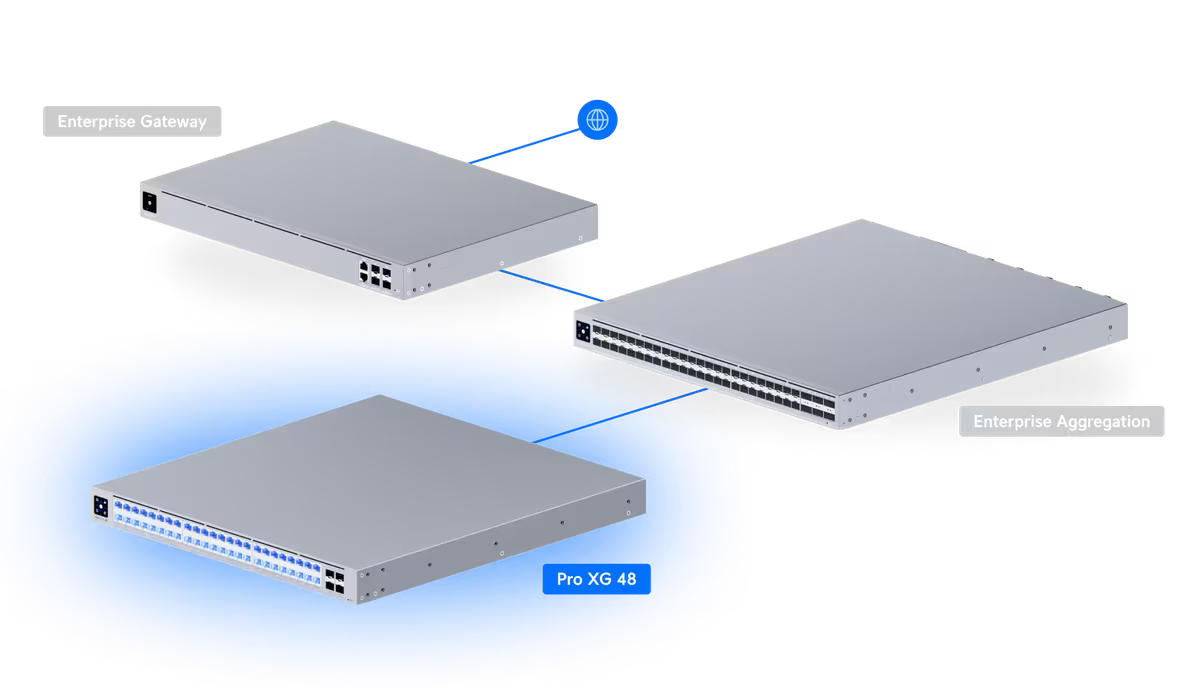 Enterprise Gateway

Enterprise Aggregation

Pro XG 48