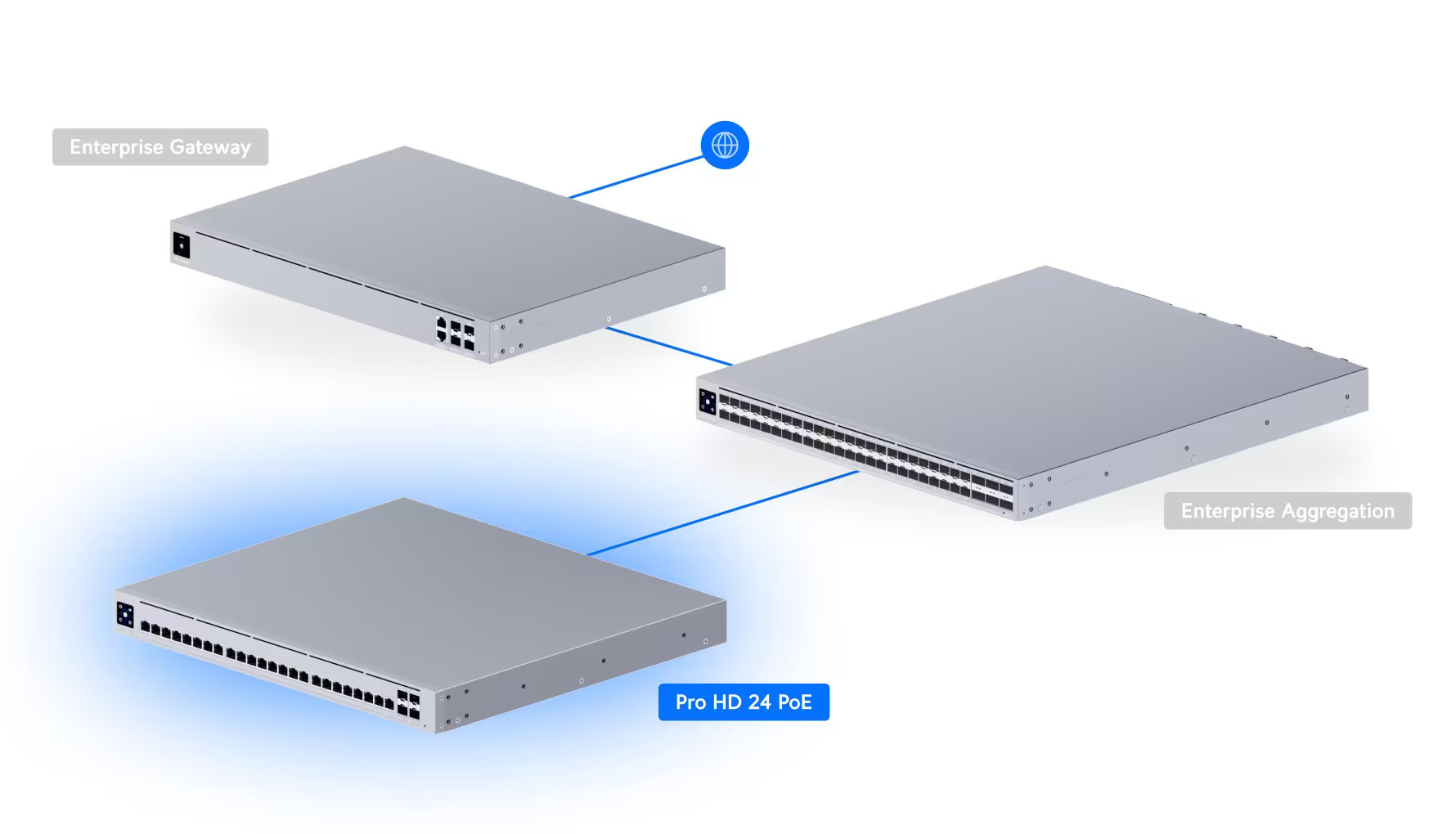 Enterprise Gateway

Enterprise Aggregation

Pro HD 24 PoE