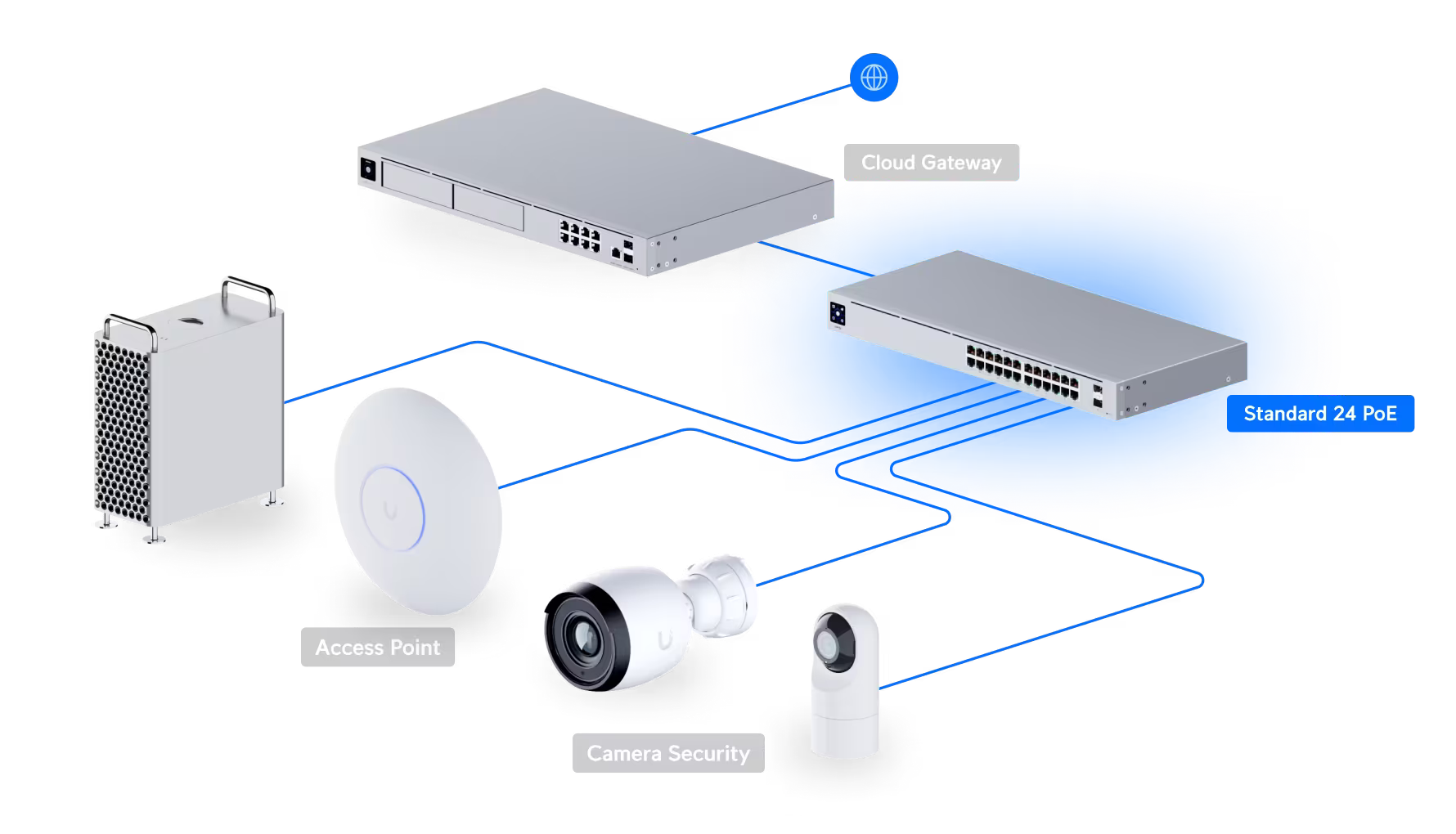 Cloud Gateway

Standard 24 PoE

Access Point

Camera Security