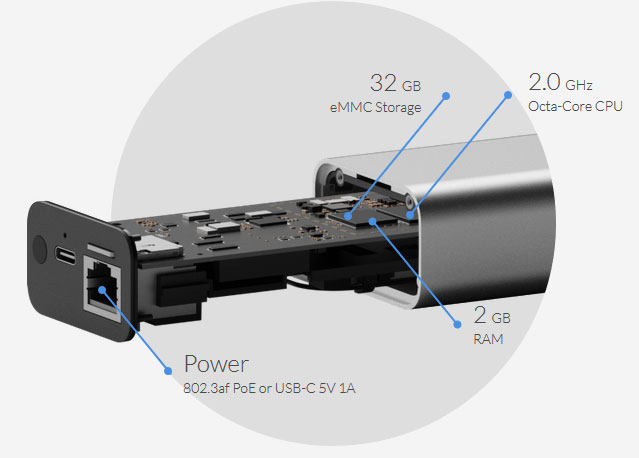 32 GB
eMMC Storage

2.0 GHz
Octa-Core CPU

2 GB
RAM

Power
802.3af PoE or USB-C 5V 1A