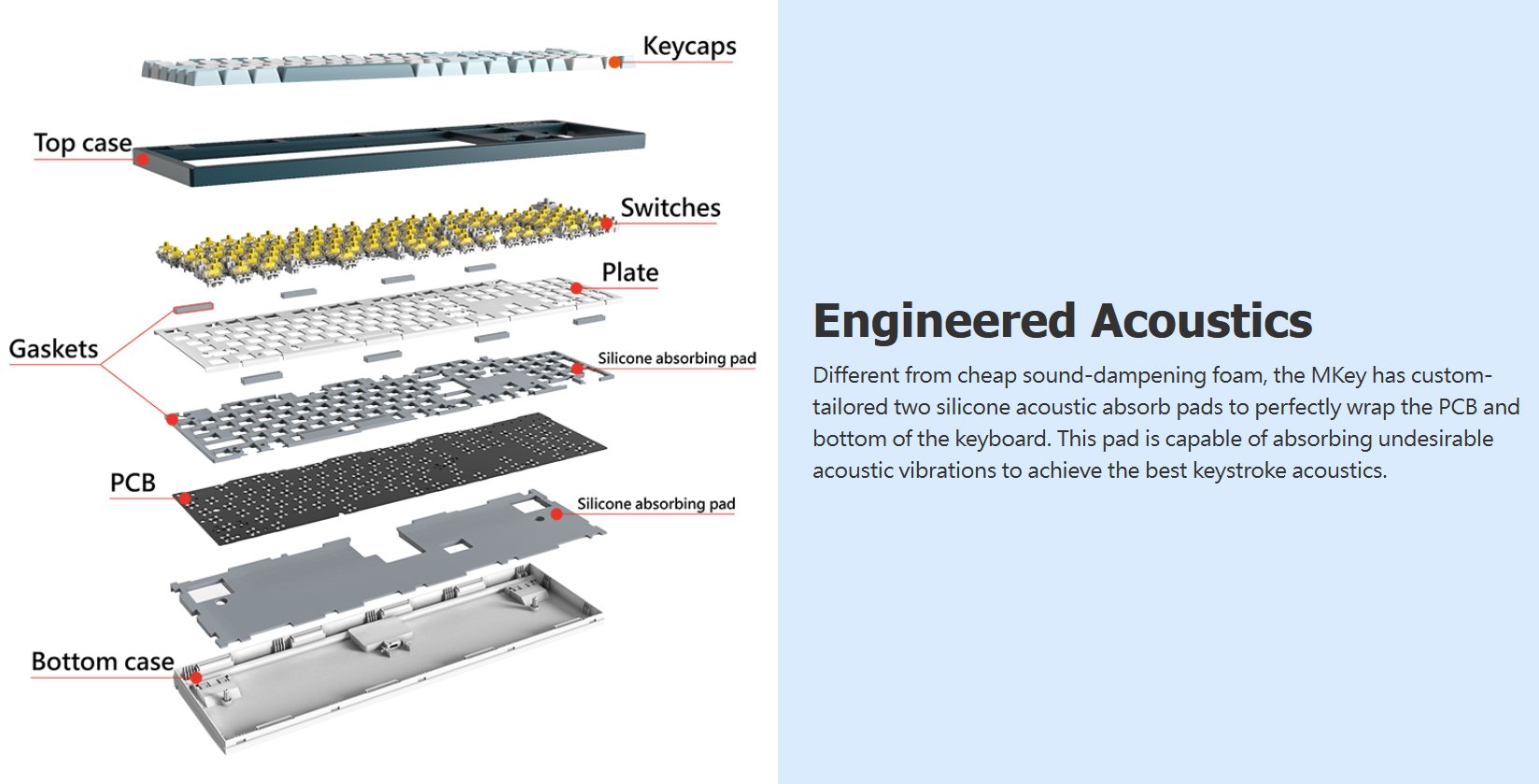 Keycaps

Top case

Switches

Plate

Gaskets

Silicone absorbing pad

PCB

Silicone absorbing pad

Bottom case

Engineered Acoustics

Different from cheap sound-dampening foam, the MKey has custom-tailored two silicone acoustic absorb pads to perfectly wrap the PCB and bottom of the keyboard. This pad is capable of absorbing undesirable acoustic vibrations to achieve the best keystroke acoustics.