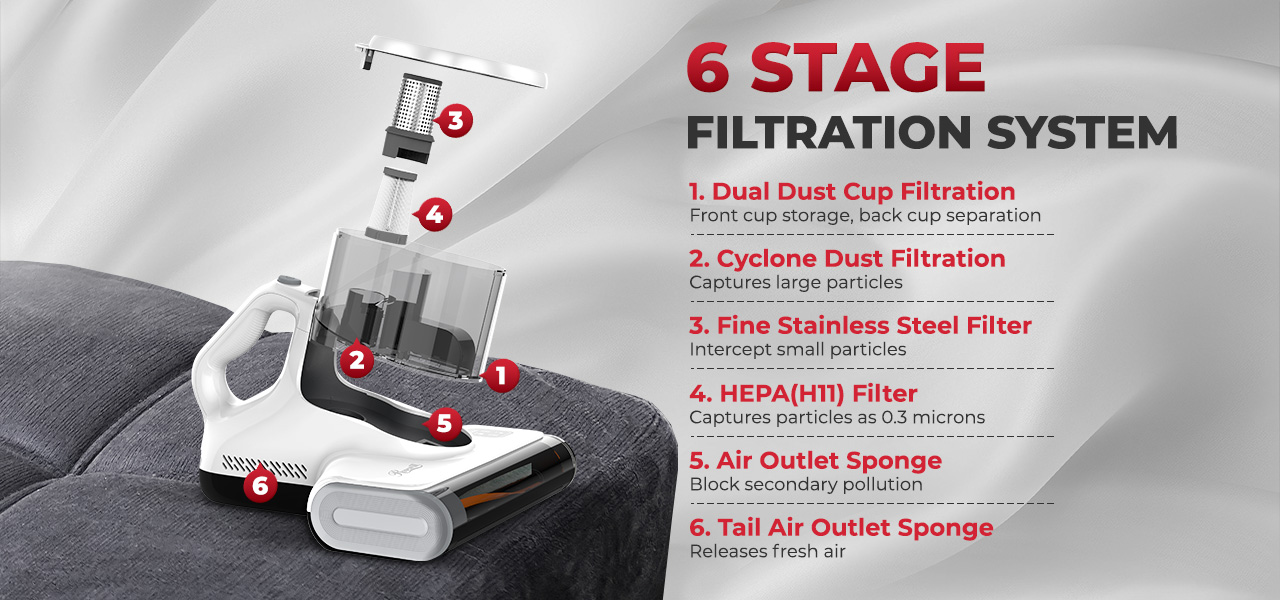 3

4

2

1

5

6

6 STAGE
FILTRATION SYSTEM

1. Dual Dust Cup Filtration
Front cup storage, back cup separation

2. Cyclone Dust Filtration
Captures large particles

3. Fine Stainless Steel Filter
Intercept small particles

4. HEPA(H11) Filter
Captures particles as 0.3 microns

5. Air Outlet Sponge
Block secondary pollution

6. Tail Air Outlet Sponge
Releases fresh air