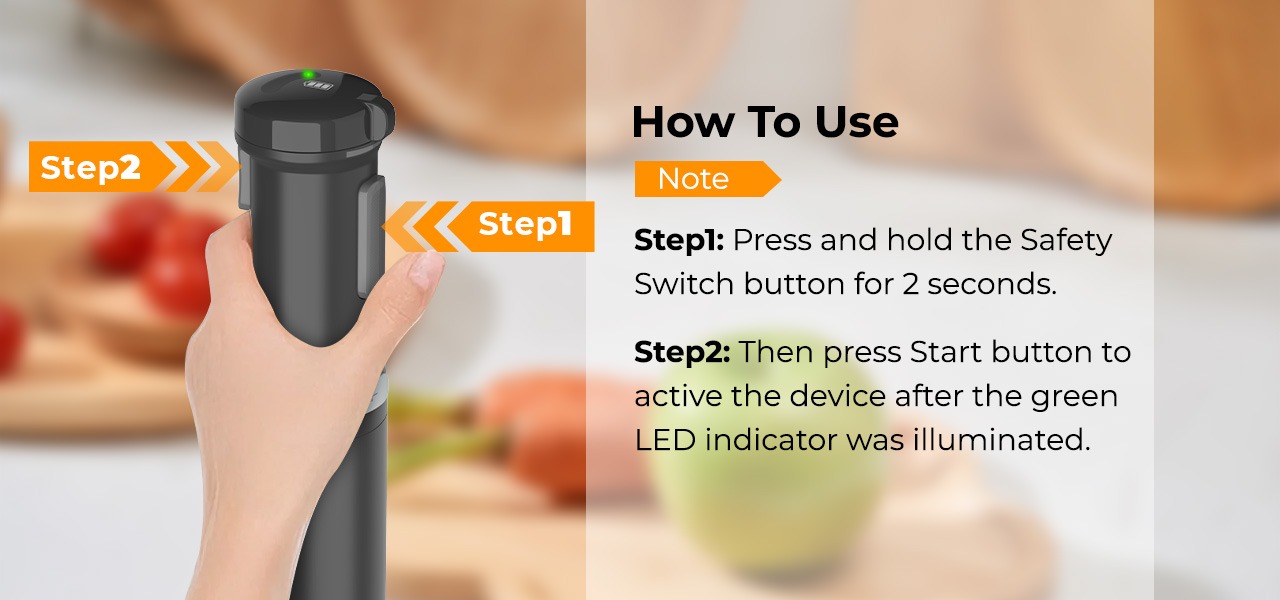 Step2

Step1

How To Use

Note

Step1: Press and hold the Safety Switch button for 2 seconds.

Step2: Then press Start button to active the device after the green LED indicator was illuminated.