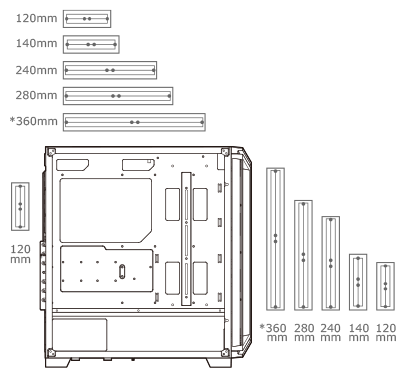 120mm
140mm
240mm
280mm
*360mm

120 mm

*360 mm
280 mm
240 mm
140 mm
120 mm