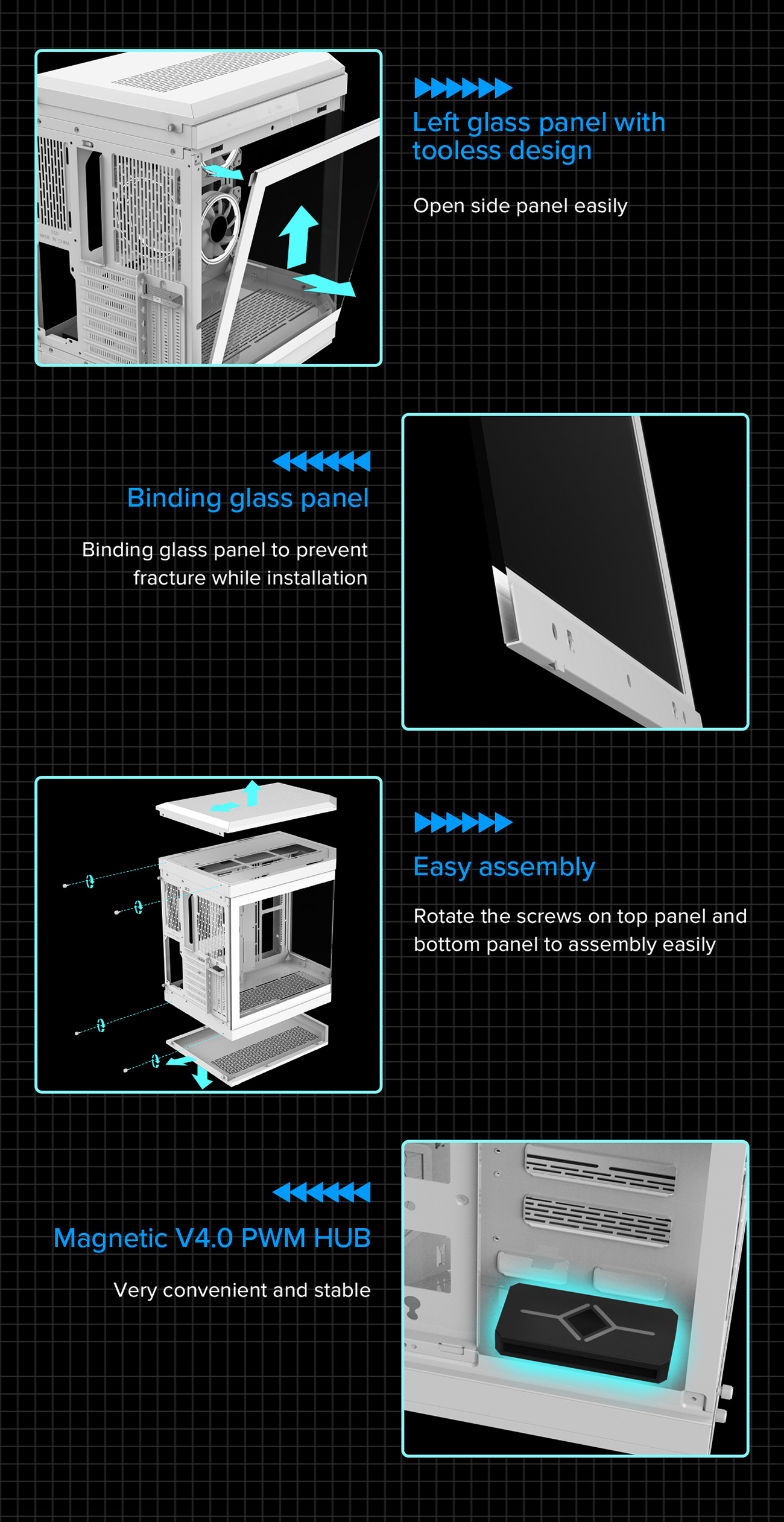 Left glass panel with tooless design

Open side panel easily

Binding glass panel

Binding glass panel to prevent fracture while installation

Easy assembly

Rotate the screws on top panel and bottom panel to assembly easily

Magnetic V4.0 PWM HUB

Very convenient and stable