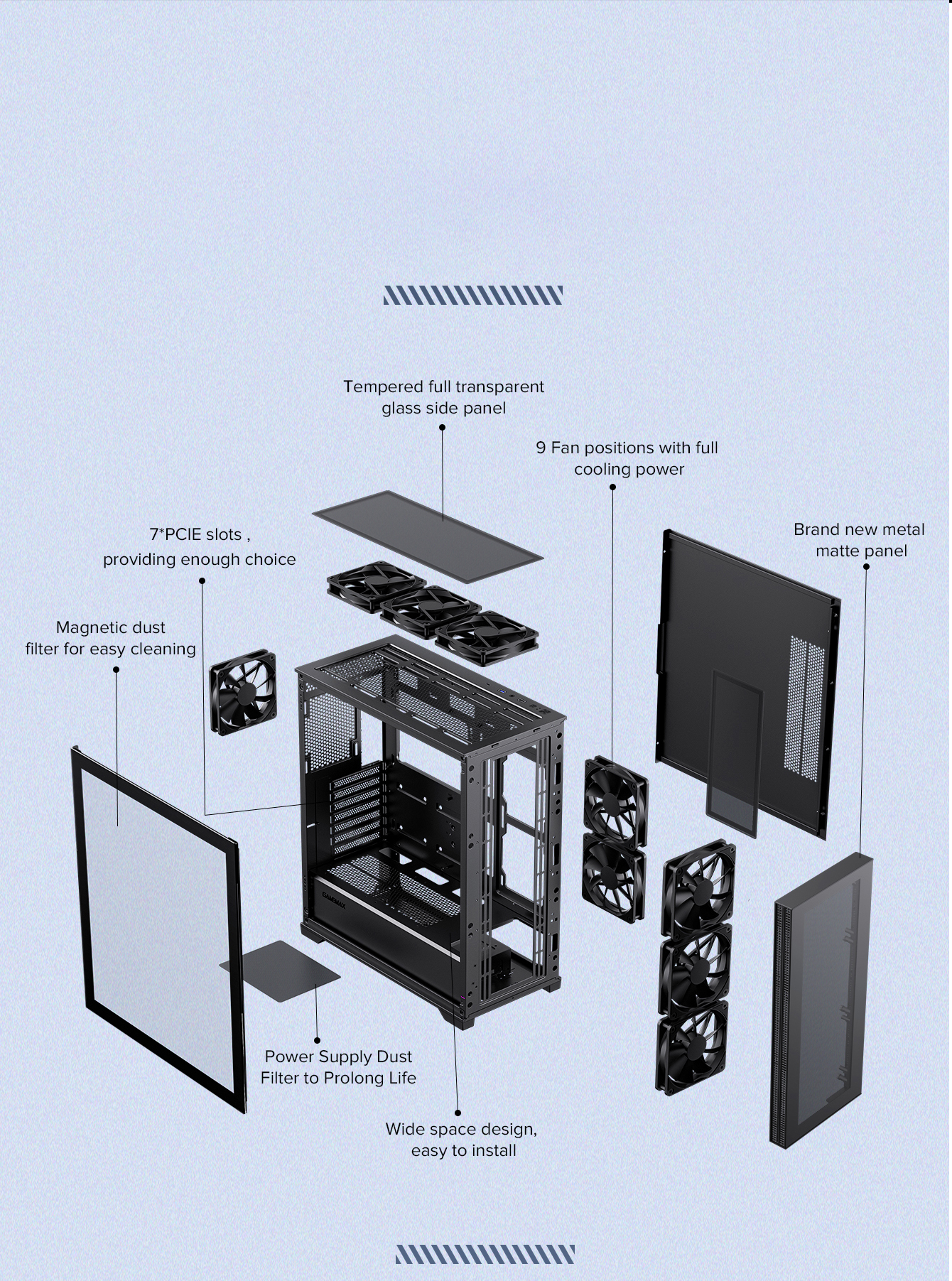 Tempered full transparent glass side panel

9 Fan positions with full cooling power

7*PCIE slots , providing enough choice

Brand new metal matte panel

Magnetic dust filter for easy cleaning

GAMEMAX

Power Supply Dust Filter to Prolong Life

Wide space design, easy to install